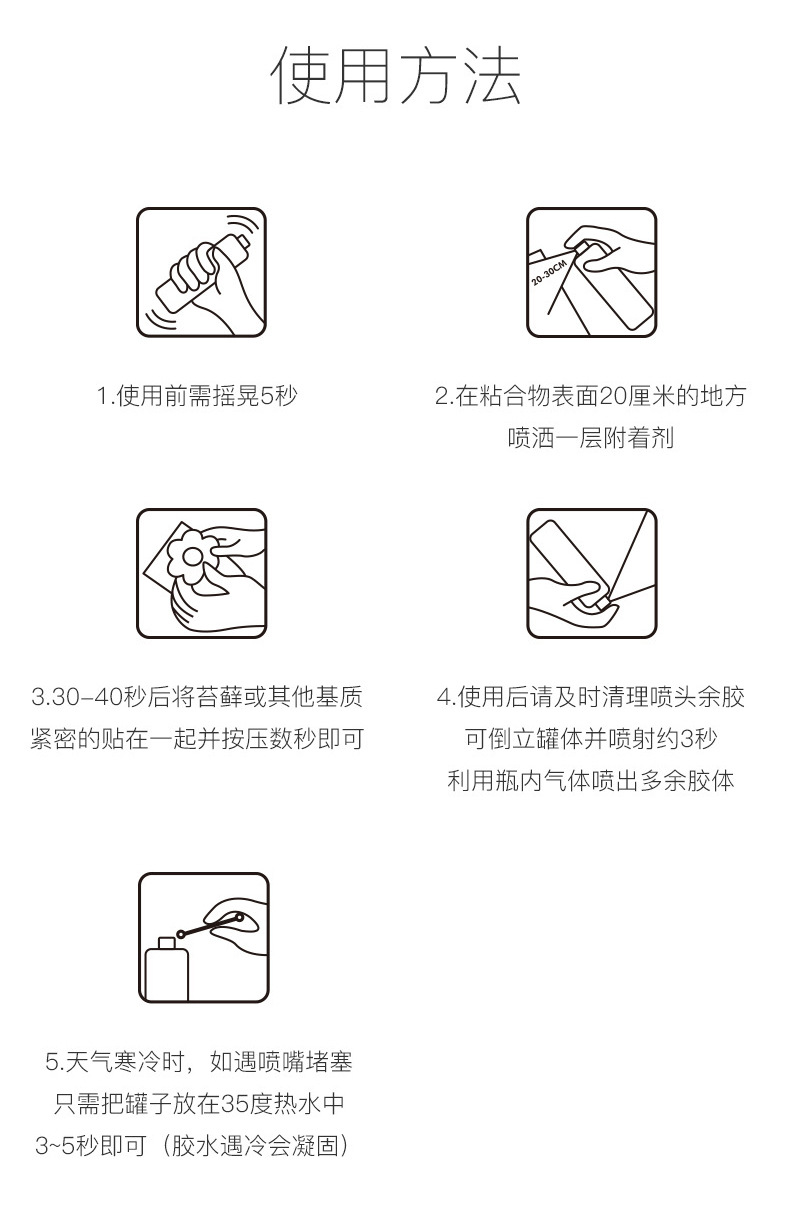 使用方法

1.使用前需摇晃5秒

20-30CM

2.在粘合物表面20厘米的地方
喷洒一层附着剂

3.30-40秒后将苔藓或其他基质
紧密的贴在一起并按压数秒即可

4.使用后请及时清理喷头余胶
可倒立罐体并喷射约3秒
利用瓶内气体喷出多余胶体

5.天气寒冷时，如遇喷嘴堵塞
只需把罐子放在35度热水中
3~5秒即可（胶水遇冷会凝固）