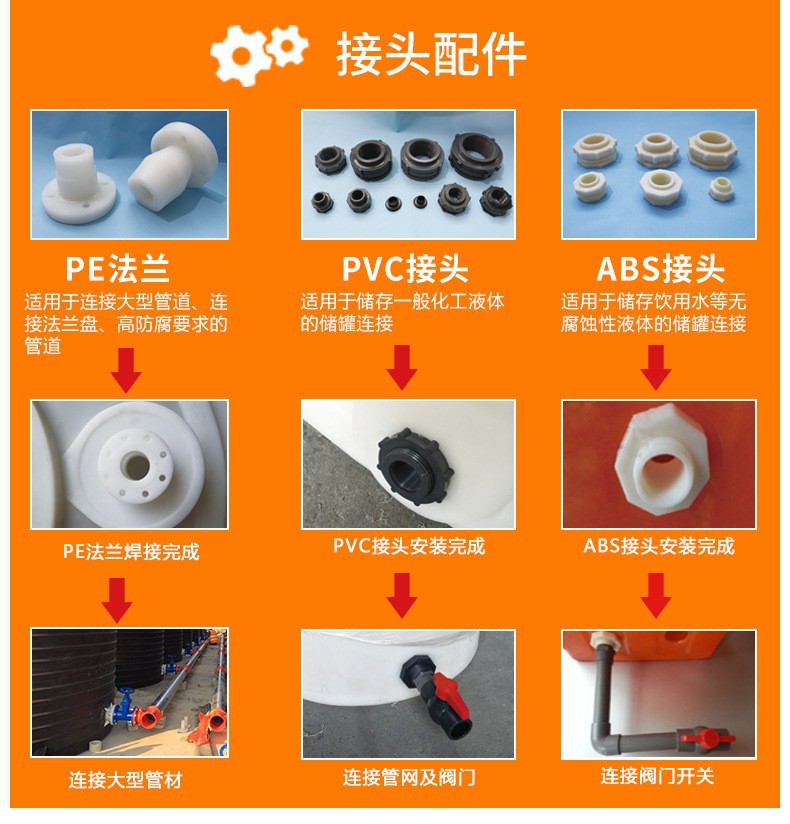 接头配件

PE法兰
适用于连接大型管道、连接法兰盘、高防腐要求的管道

PE法兰焊接完成

连接大型管材

PVC接头
适用于储存一般化工液体的储罐连接

PVC接头安装完成

连接管网及阀门

ABS接头
适用于储存饮用水等无腐蚀性液体的储罐连接

ABS接头安装完成

连接阀门开关