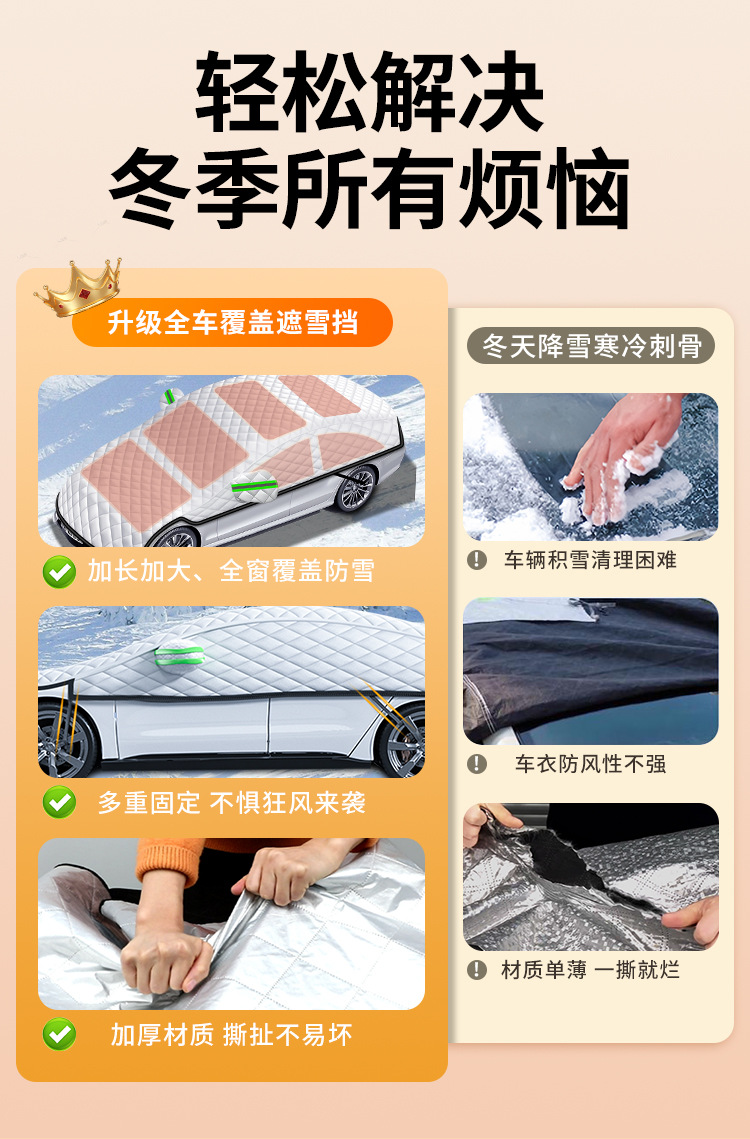 轻松解决
冬季所有烦恼

升级全车覆盖遮雪挡

加长加大、全窗覆盖防雪

多重固定 不惧狂风来袭

加厚材质 撕扯不易坏

冬天降雪寒冷刺骨

车辆积雪清理困难

车衣防风性不强

材质单薄 一撕就烂