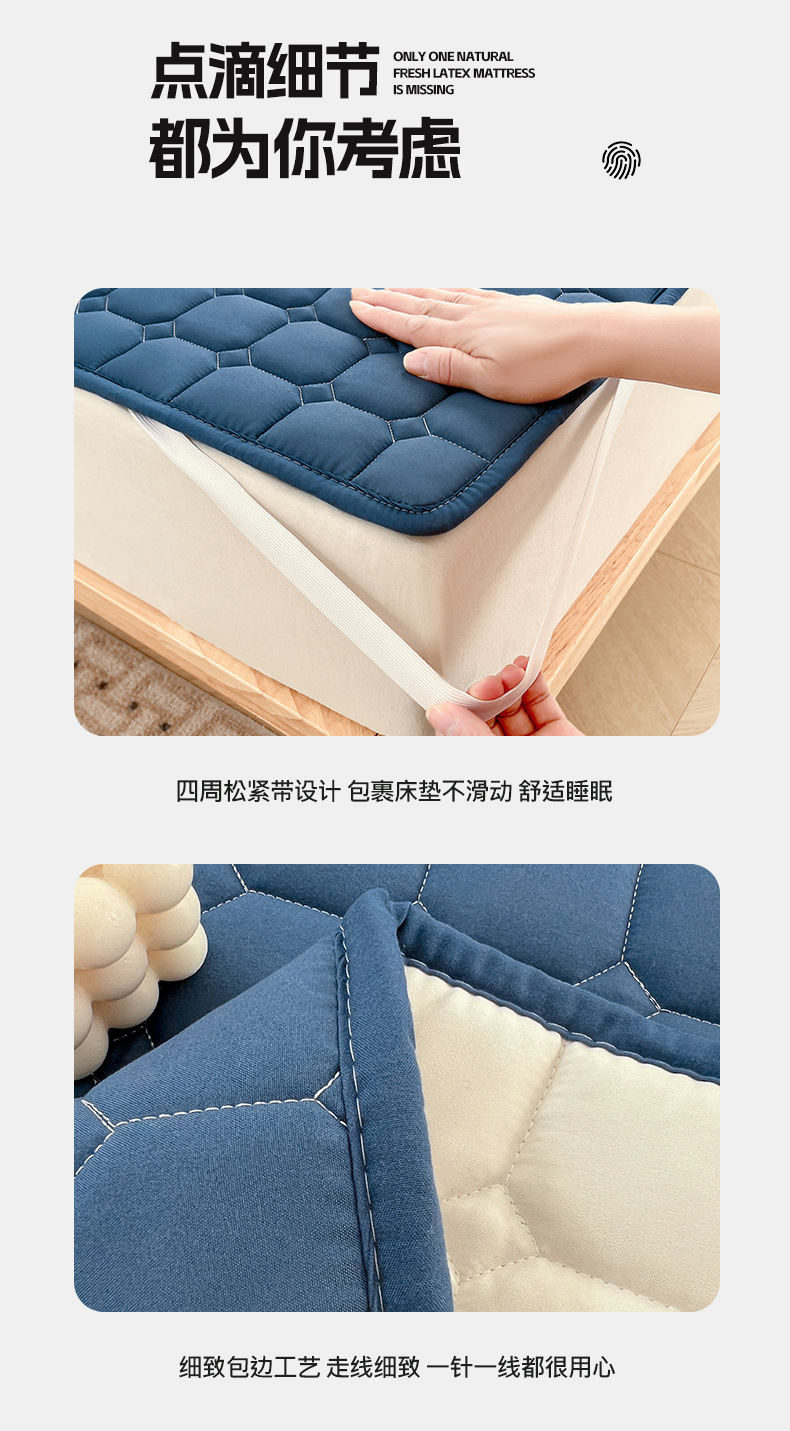 点滴细节
都为你考虑

ONLY ONE NATURAL FRESH LATEX MATTRESS IS MISSING

四周松紧带设计 包裹床垫不滑动 舒适睡眠

细致包边工艺 走线细致 一针一线都很用心