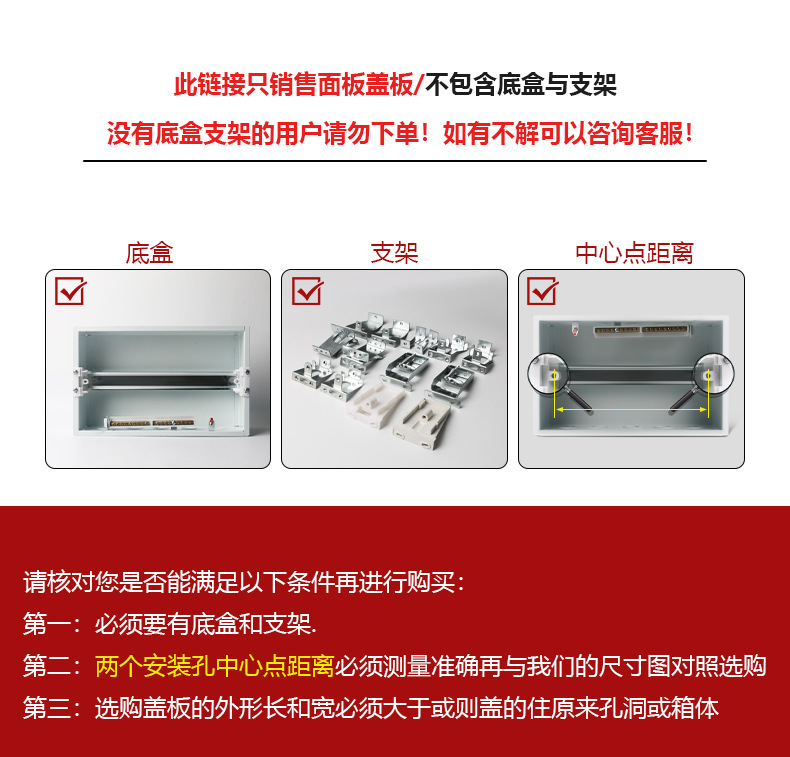 此链接只销售面板盖板/不包含底盒与支架

没有底盒支架的用户请勿下单！如有不解可以咨询客服！

底盒

支架

中心点距离

请核对您是否能满足以下条件再进行购买：

第一：必须要有底盒和支架.

第二：两个安装孔中心点距离必须测量准确再与我们的尺寸图对照选购

第三：选购盖板的外形长和宽必须大于或则盖的住原来孔洞或箱体