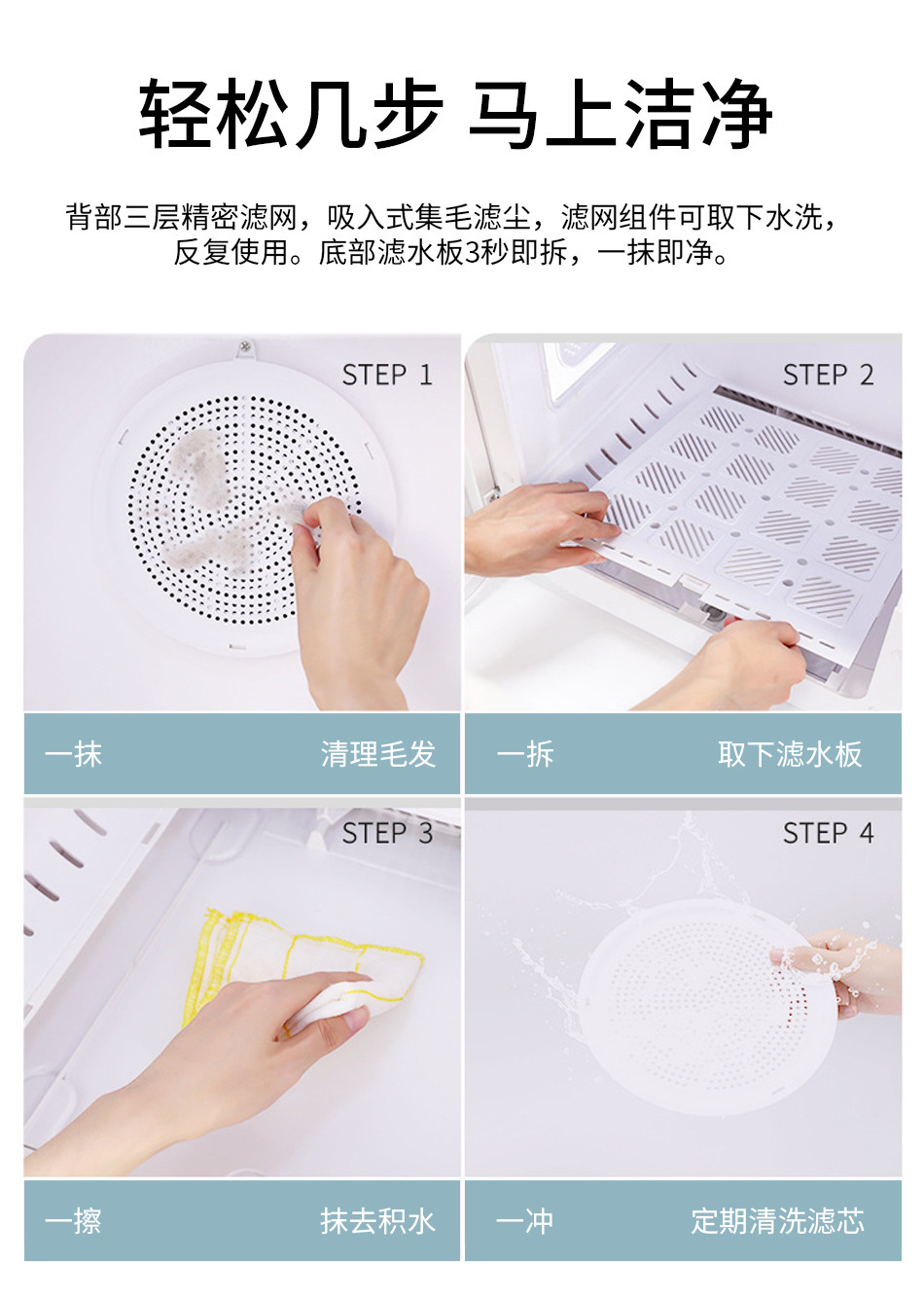 轻松几步 马上洁净

背部三层精密滤网，吸入式集毛滤尘，滤网组件可取下水洗，反复使用。底部滤水板3秒即拆，一抹即净。

STEP 1

一抹 清理毛发

STEP 2

一拆 取下滤水板

STEP 3

一擦 抹去积水

STEP 4

一冲 定期清洗滤芯