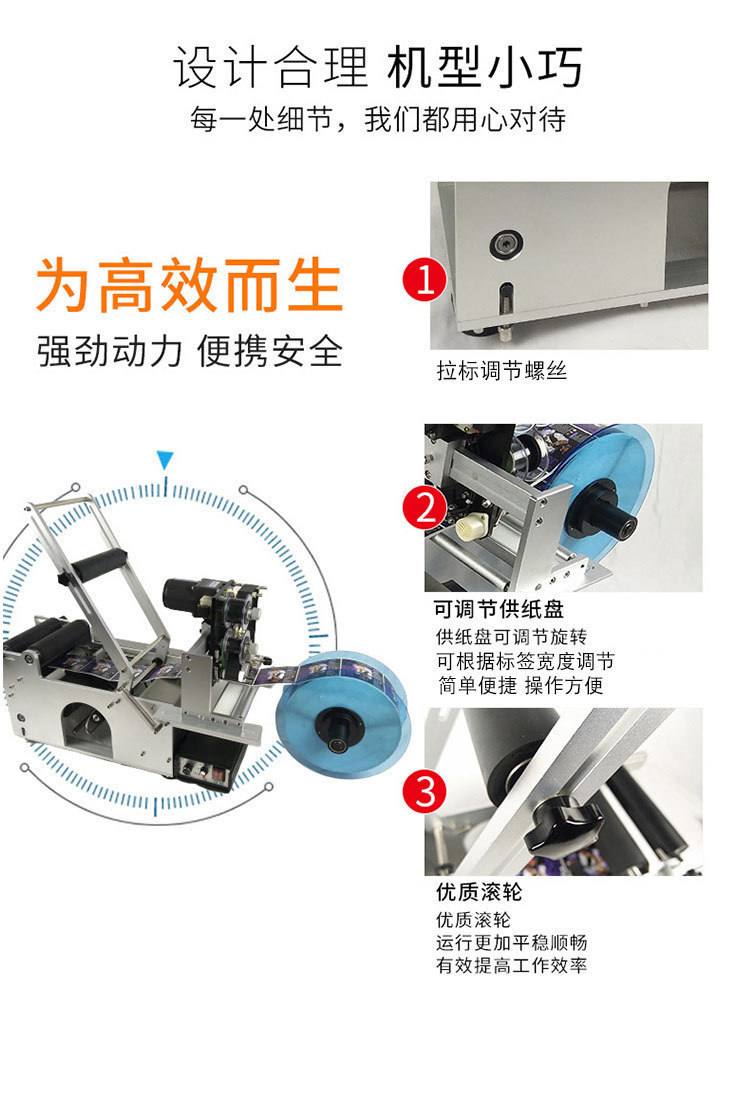 设计合理 机型小巧
每一处细节，我们都用心对待

为高效而生
强劲动力 便携安全

1
拉标调节螺丝

2
可调节供纸盘
供纸盘可调节旋转
可根据标签宽度调节
简单便捷 操作方便

3
优质滚轮
优质滚轮
运行更加平稳顺畅
有效提高工作效率