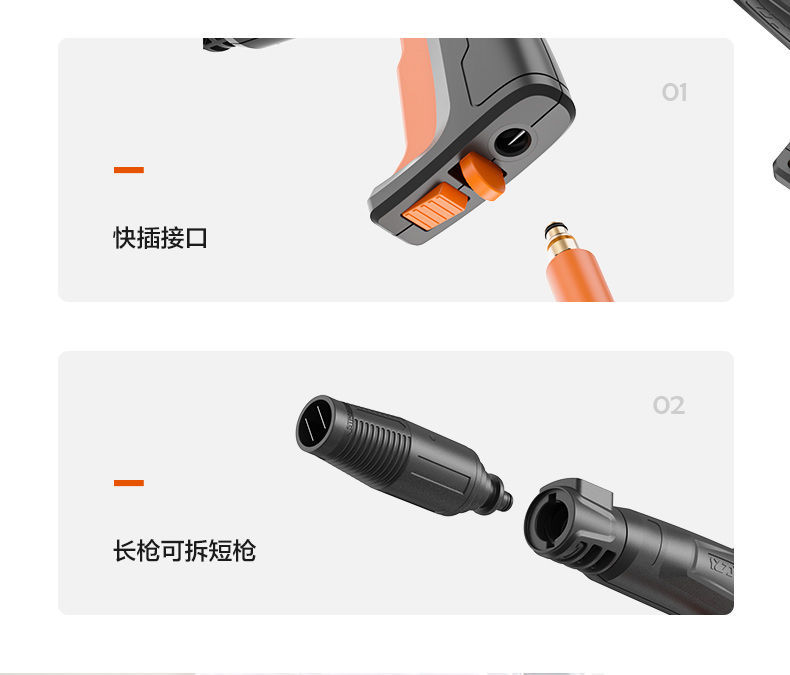 01

快插接口

02

长枪可拆短枪