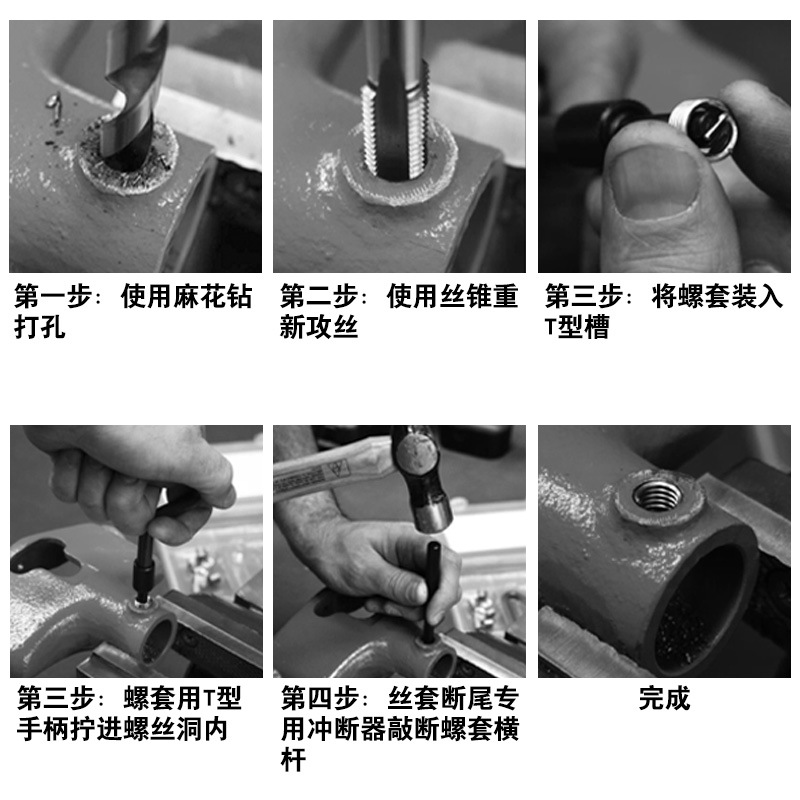 第一步：使用麻花钻打孔

第二步：使用丝锥重新攻丝

第三步：将螺套装入T型槽

第三步：螺套用T型手柄拧进螺丝洞内

第四步：丝套断尾专用冲断器敲断螺套横杆

完成