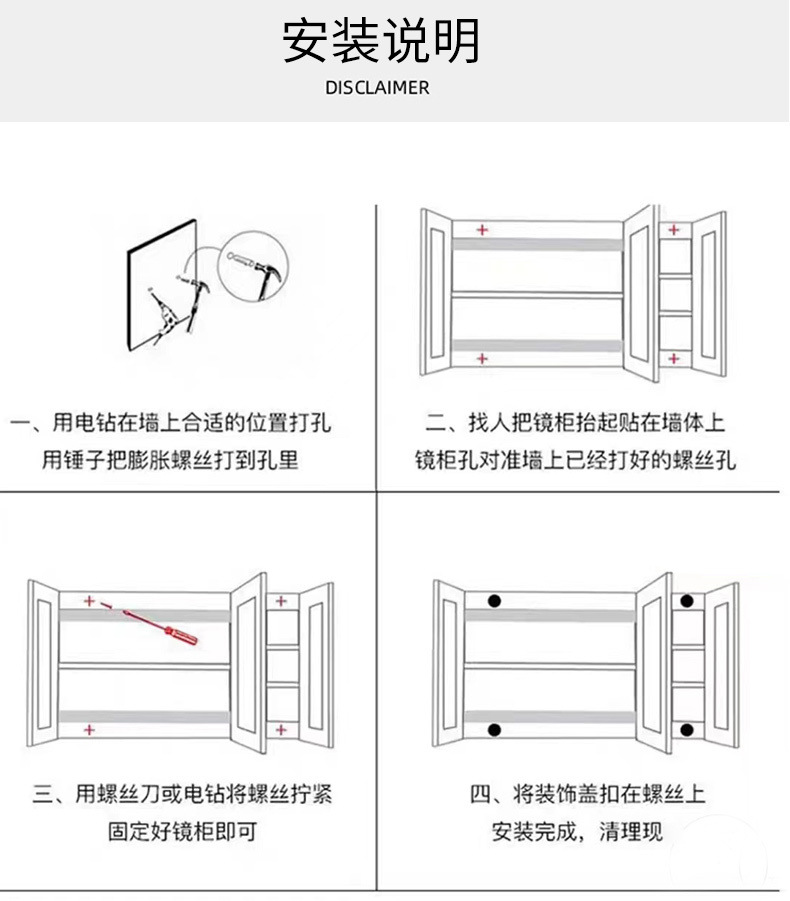 安装说明

DISCLAIMER

一、用电钻在墙上合适的位置打孔
用锤子把膨胀螺丝打到孔里

二、找人把镜柜抬起贴在墙体上
镜柜孔对准墙上已经打好的螺丝孔

三、用螺丝刀或电钻将螺丝拧紧
固定好镜柜即可

四、将装饰盖扣在螺丝上
安装完成，清理现