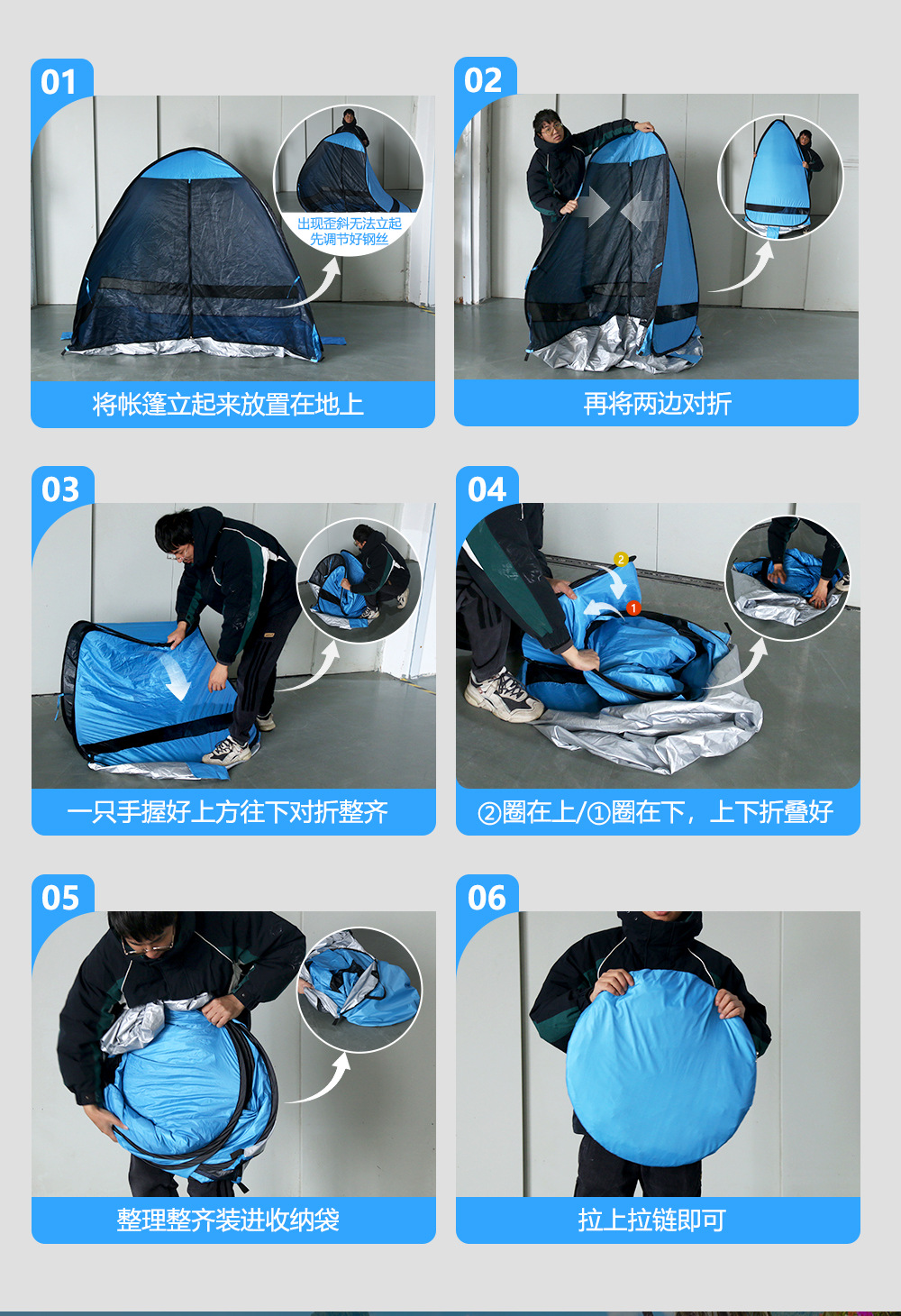 01

出现歪斜无法立起
先调节好钢丝

将帐篷立起来放置在地上

02

再将两边对折

03

一只手握好上方往下对折整齐

04

2

1

②圈在上/①圈在下，上下折叠好

05

整理整齐装进收纳袋

06

拉上拉链即可