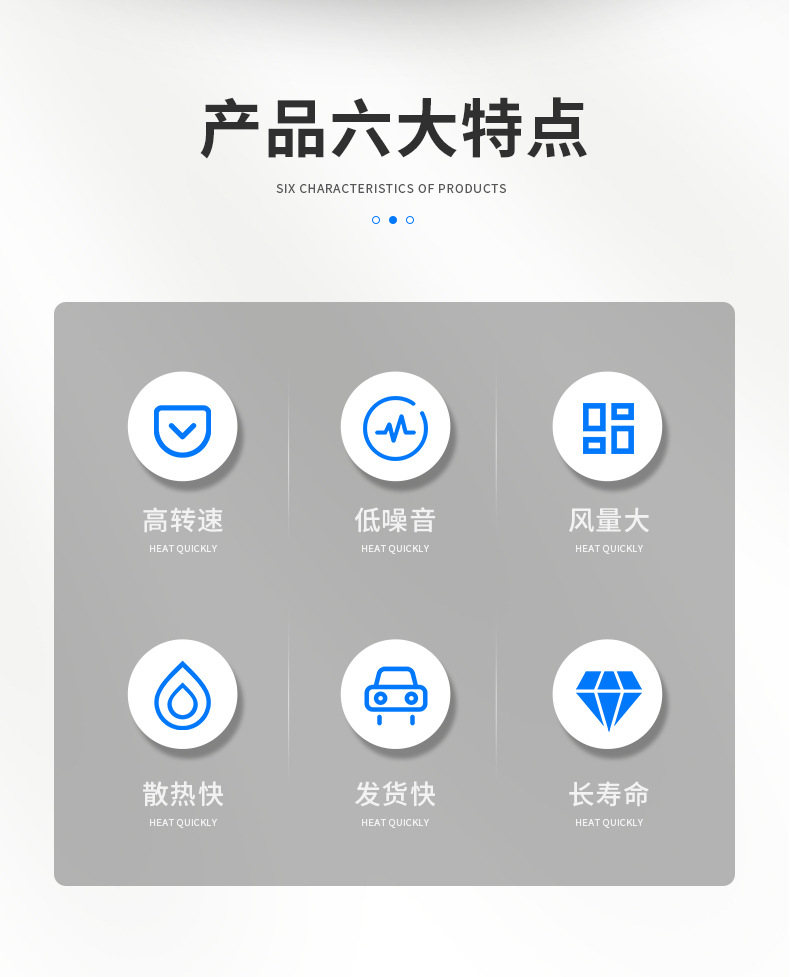 产品六大特点

SIX CHARACTERISTICS OF PRODUCTS

高转速
HEAT QUICKLY

低噪音
HEAT QUICKLY

风量大
HEAT QUICKLY

散热快
HEAT QUICKLY

发货快
HEAT QUICKLY

长寿命
HEAT QUICKLY