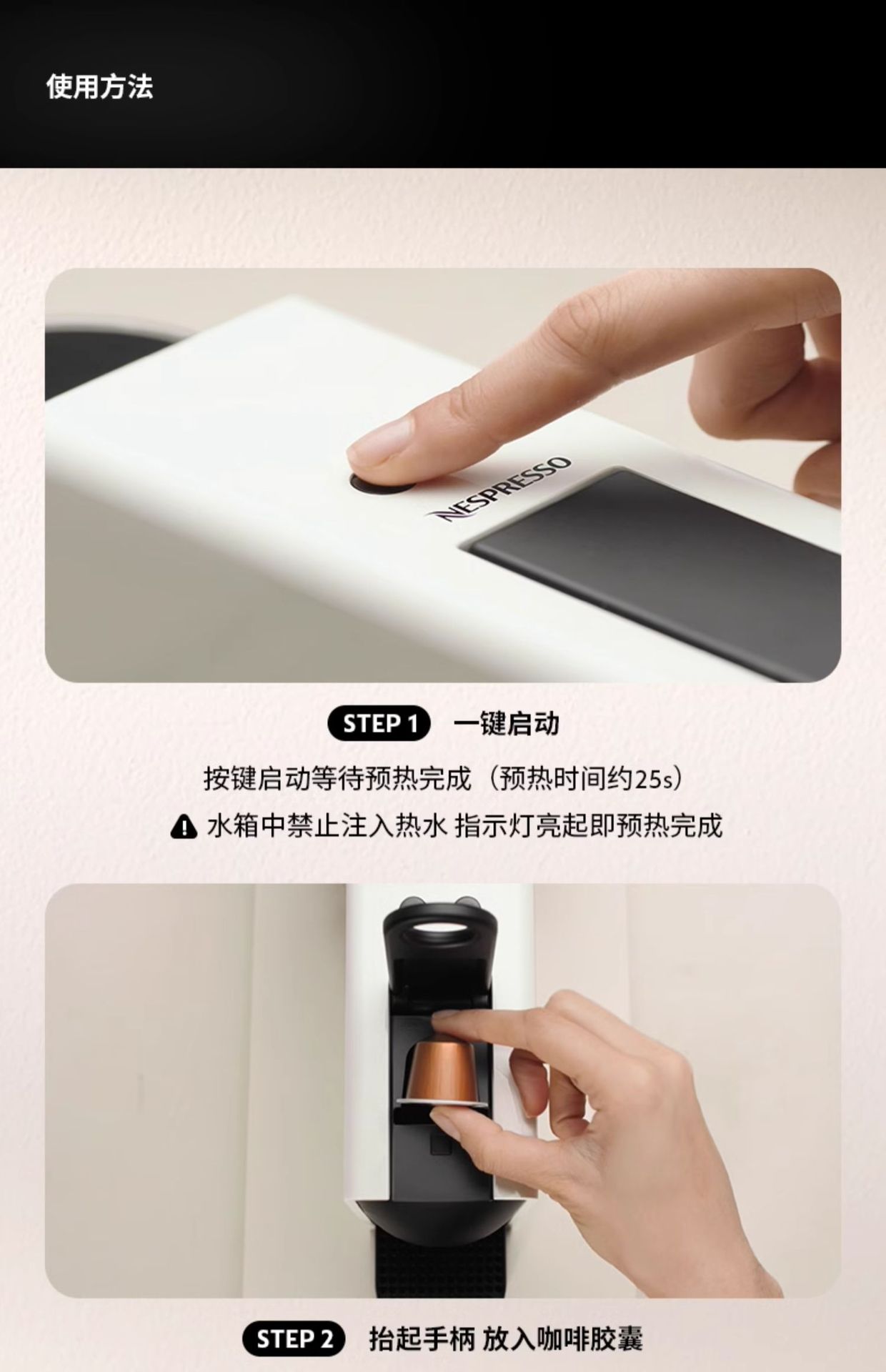 使用方法

NESPRESSO

STEP 1 一键启动

按键启动等待预热完成（预热时间约25s）

水箱中禁止注入热水 指示灯亮起即预热完成

STEP 2 抬起手柄 放入咖啡胶囊