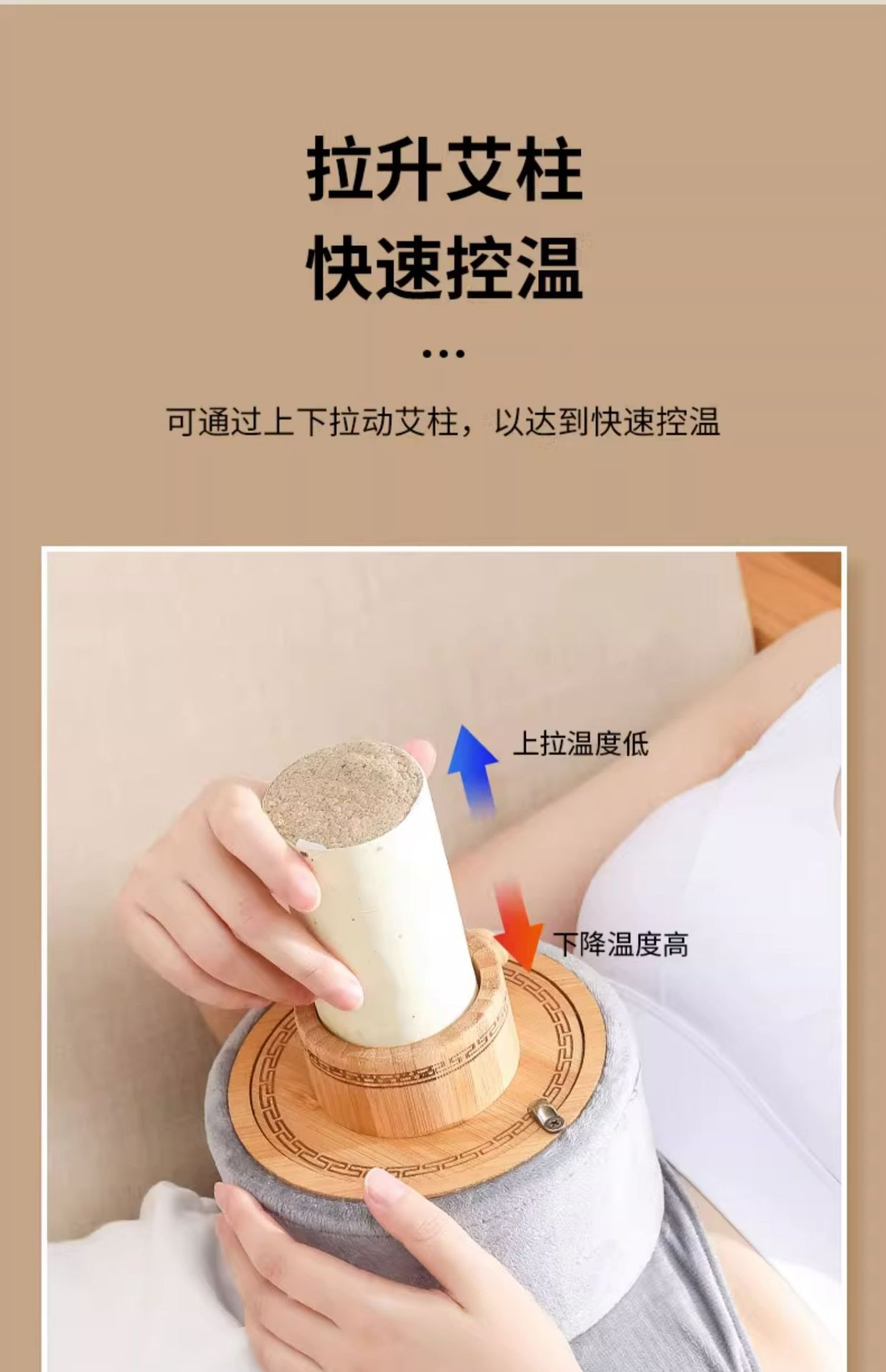 拉升艾柱
快速控温

...

可通过上下拉动艾柱，以达到快速控温

上拉温度低

下降温度高