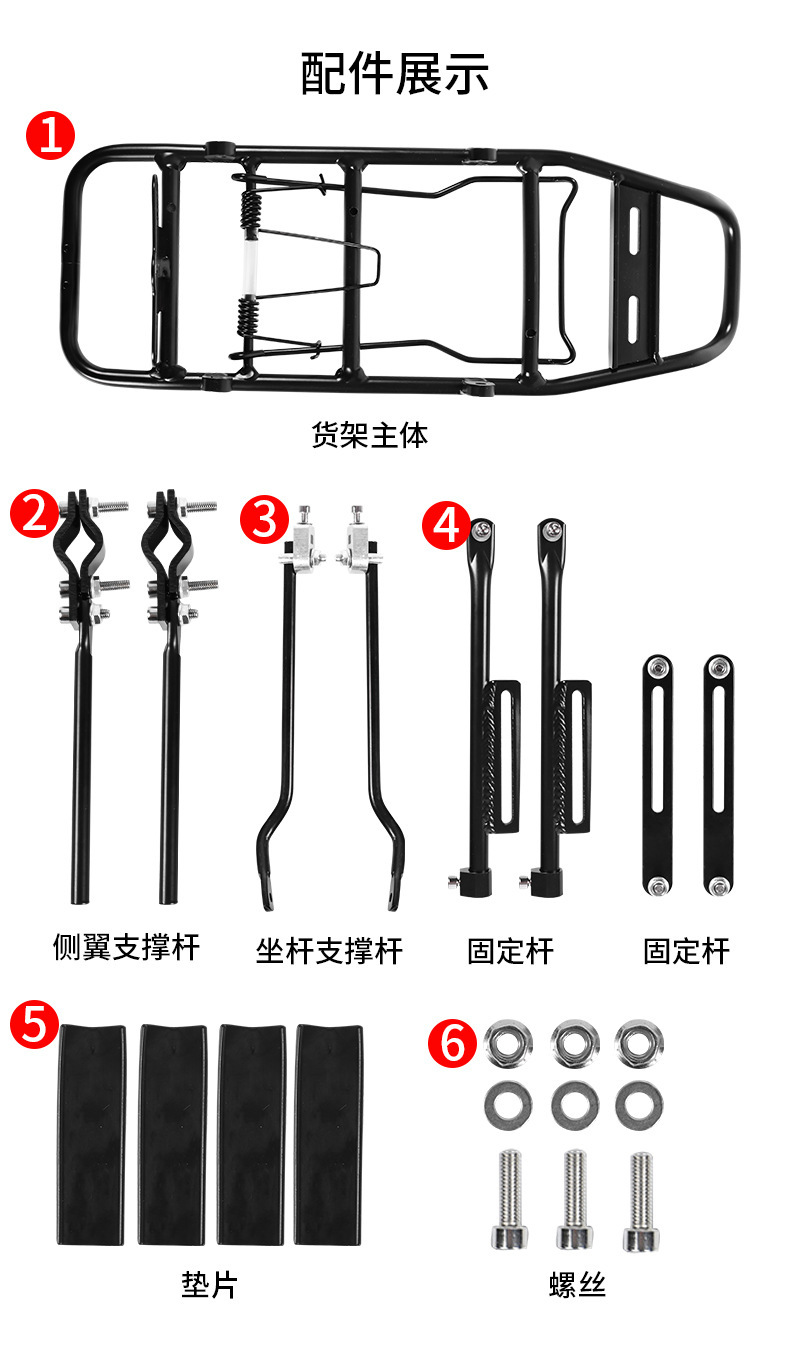 配件展示

1

货架主体

2

3

4

侧翼支撑杆

坐杆支撑杆

固定杆

固定杆

5

6

垫片

螺丝