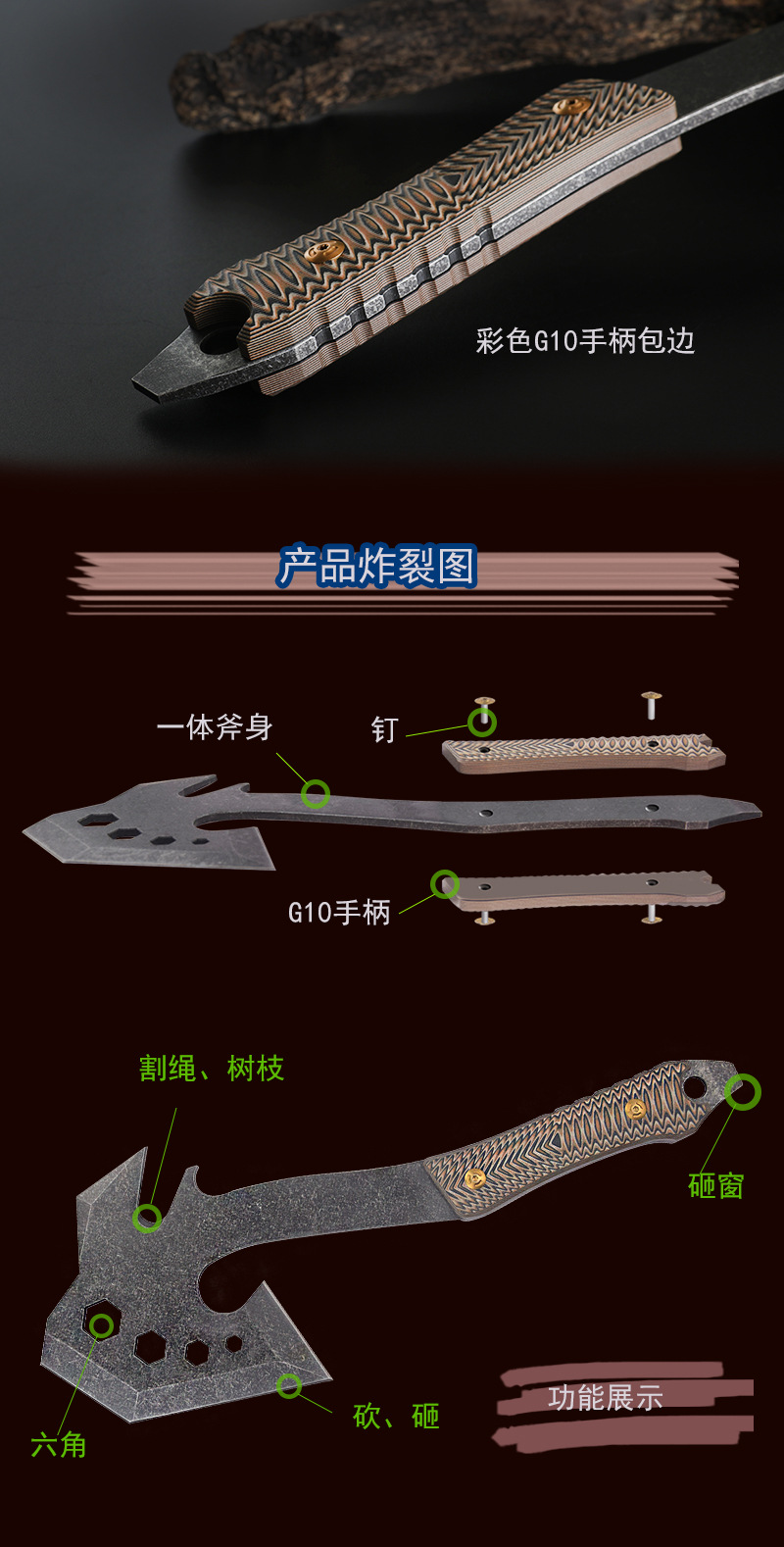 彩色G10手柄包边

产品炸裂图

一体斧身

钉

G10手柄

割绳、树枝

砸窗

六角

砍、砸

功能展示