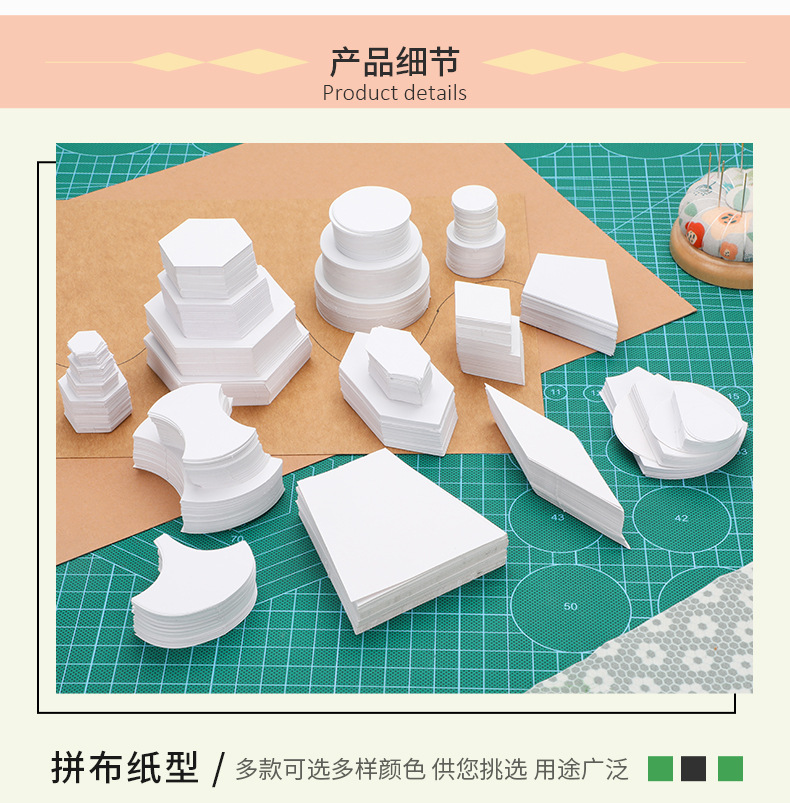 产品细节
Product details

11 15 43 42 50

拼布纸型 / 多款可选多样颜色 供您挑选 用途广泛