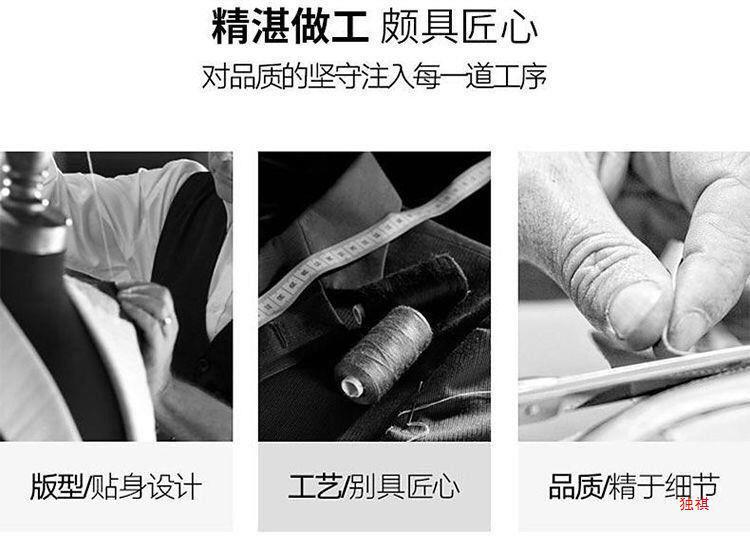 精湛做工 颇具匠心
对品质的坚守注入每一道工序

版型/贴身设计

工艺/别具匠心

品质/精于细节
独祺