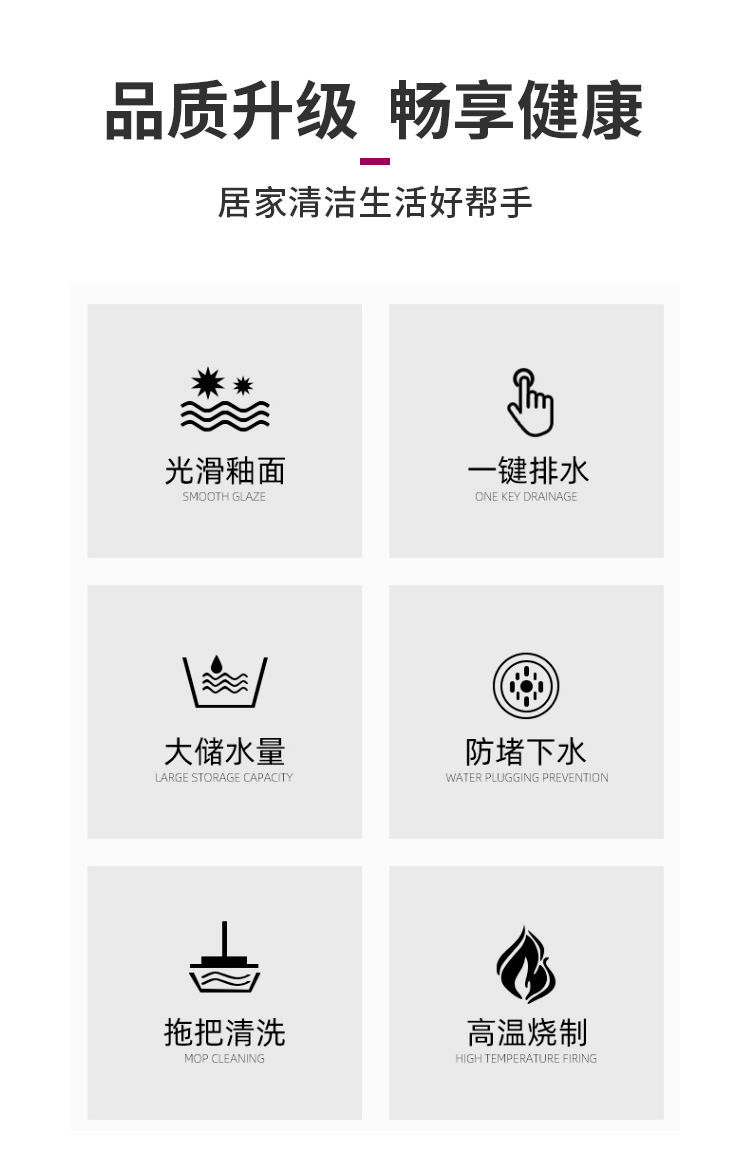 品质升级 畅享健康

居家清洁生活好帮手

光滑釉面
SMOOTH GLAZE

一键排水
ONE KEY DRAINAGE

大储水量
LARGE STORAGE CAPACITY

防堵下水
WATER PLUGGING PREVENTION

拖把清洗
MOP CLEANING

高温烧制
HIGH TEMPERATURE FIRING