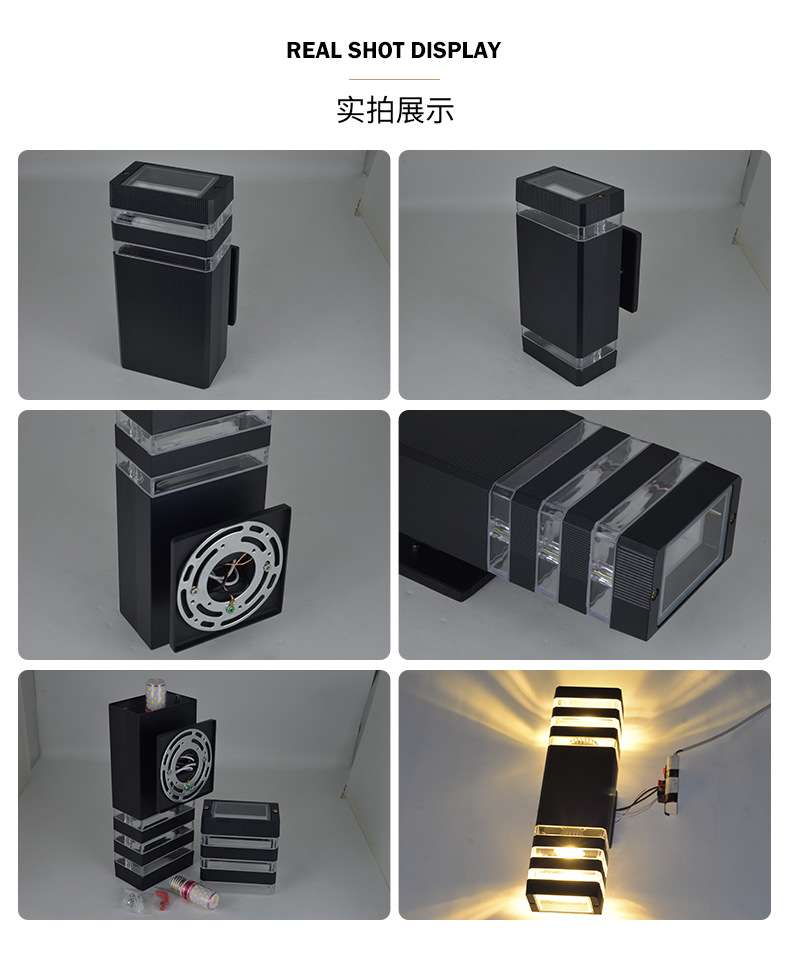 REAL SHOT DISPLAY

实拍展示