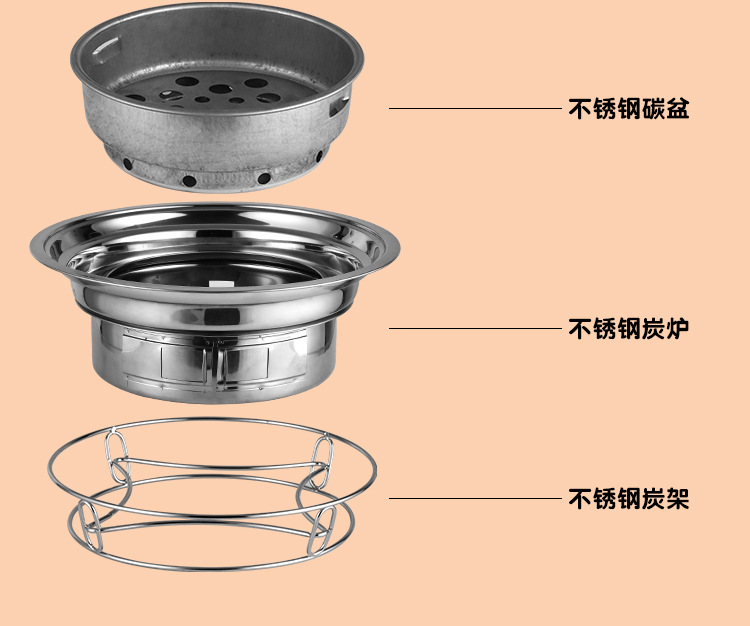 不锈钢碳盆

不锈钢炭炉

不锈钢炭架