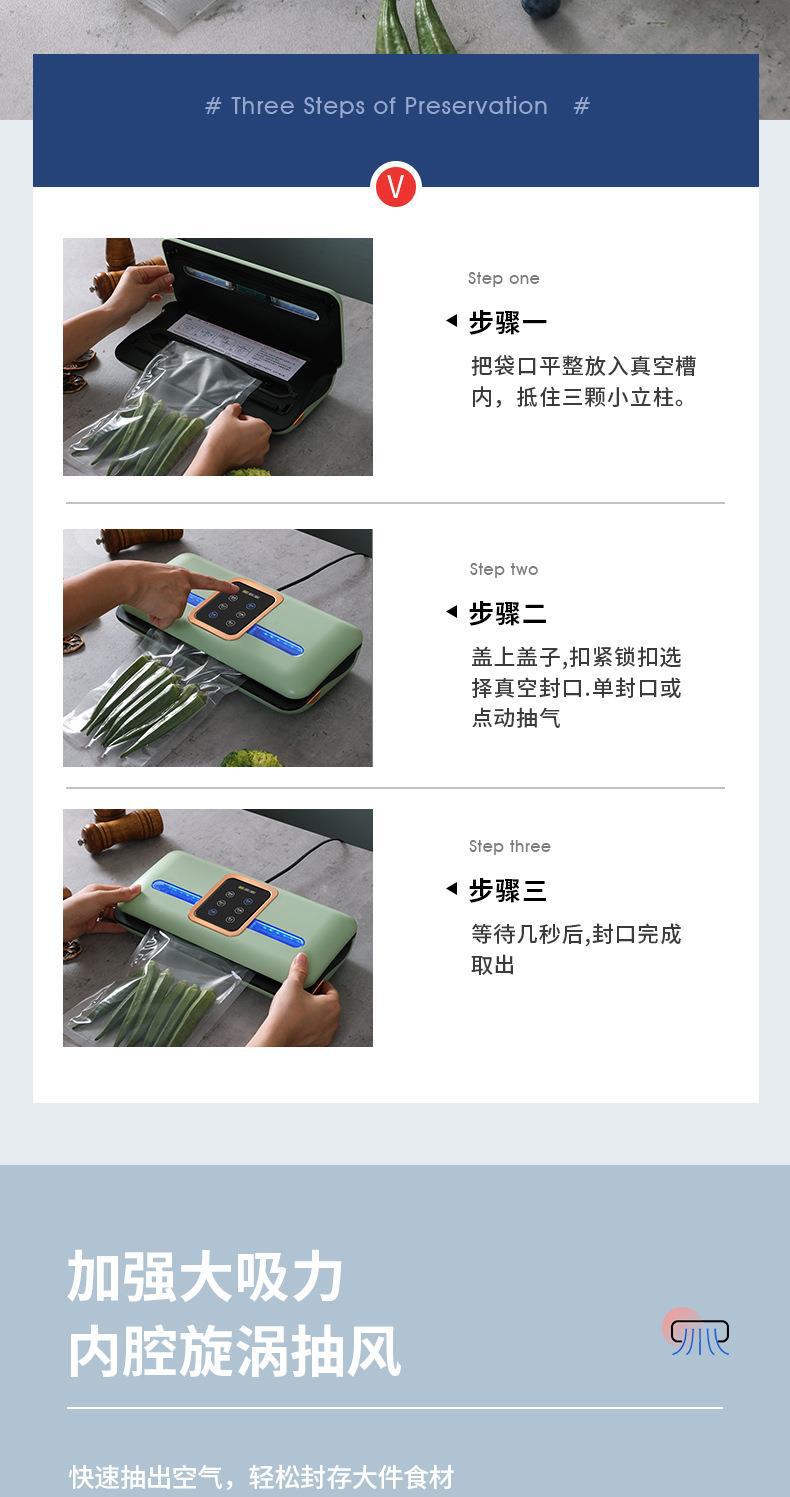 # Three Steps of Preservation #

V

Step one

步骤一

把袋口平整放入真空槽内，抵住三颗小立柱。

Step two

步骤二

盖上盖子,扣紧锁扣选择真空封口.单封口或点动抽气

Step three

步骤三

等待几秒后,封口完成取出

加强大吸力
内腔旋涡抽风

快速抽出空气，轻松封存大件食材