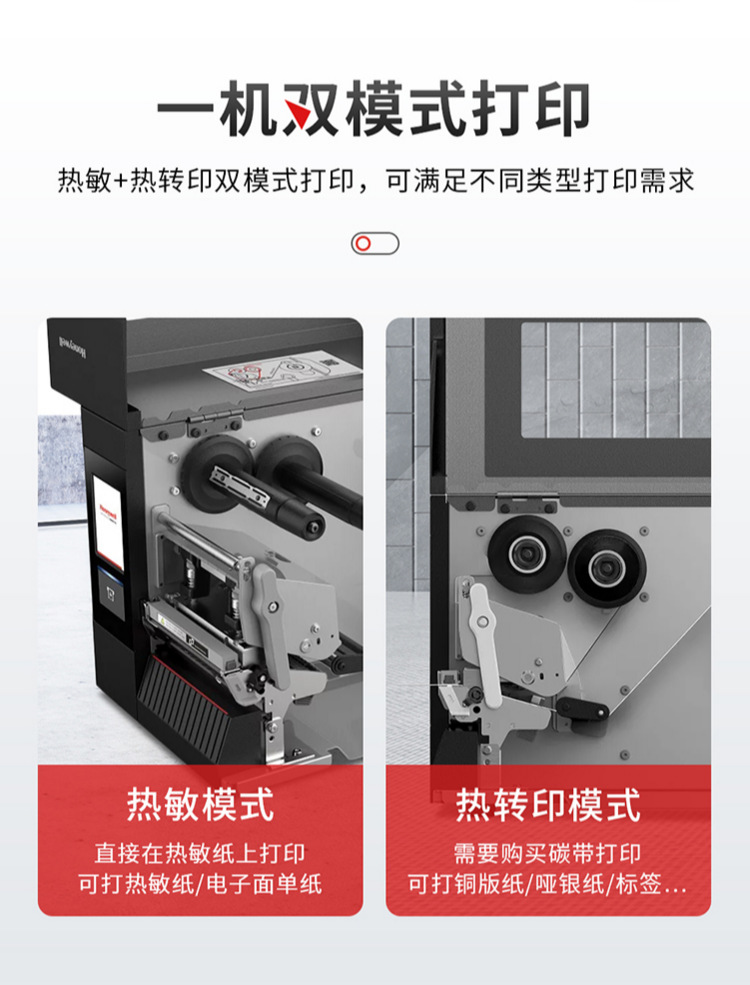 一机双模式打印

热敏+热转印双模式打印，可满足不同类型打印需求

Honeywell

Honeywell

热敏模式

直接在热敏纸上打印
可打热敏纸/电子面单纸

热转印模式

需要购买碳带打印
可打铜版纸/哑银纸/标签...