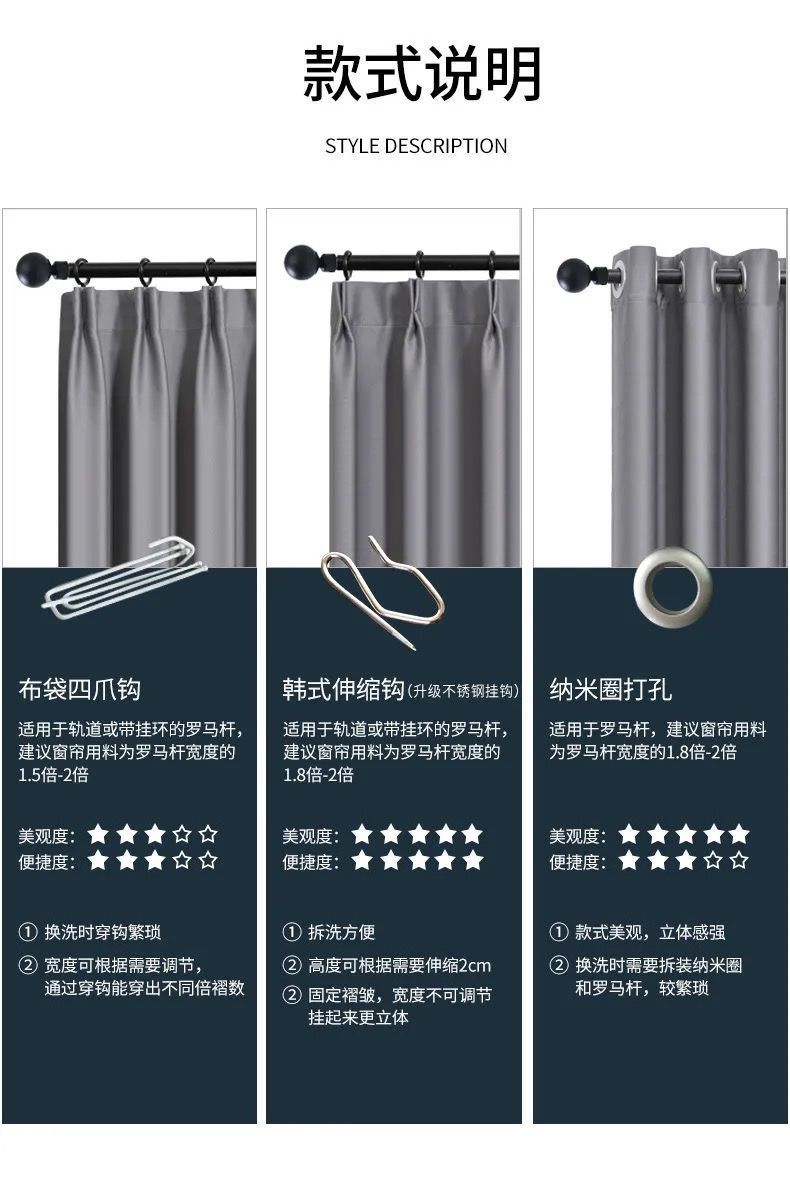 款式说明

STYLE DESCRIPTION

布袋四爪钩

适用于轨道或带挂环的罗马杆，建议窗帘用料为罗马杆宽度的1.5倍-2倍

美观度：★★★☆☆
便捷度：★★★☆☆

① 换洗时穿钩繁琐

② 宽度可根据需要调节，通过穿钩能穿出不同倍褶数

韩式伸缩钩(升级不锈钢挂钩)

适用于轨道或带挂环的罗马杆，建议窗帘用料为罗马杆宽度的1.8倍-2倍

美观度：★★★★★
便捷度：★★★★★

① 拆洗方便

② 高度可根据需要伸缩2cm

② 固定褶皱，宽度不可调节挂起来更立体

纳米圈打孔

适用于罗马杆，建议窗帘用料为罗马杆宽度的1.8倍-2倍

美观度：★★★★★
便捷度：★★★☆☆

① 款式美观，立体感强

② 换洗时需要拆装纳米圈和罗马杆，较繁琐