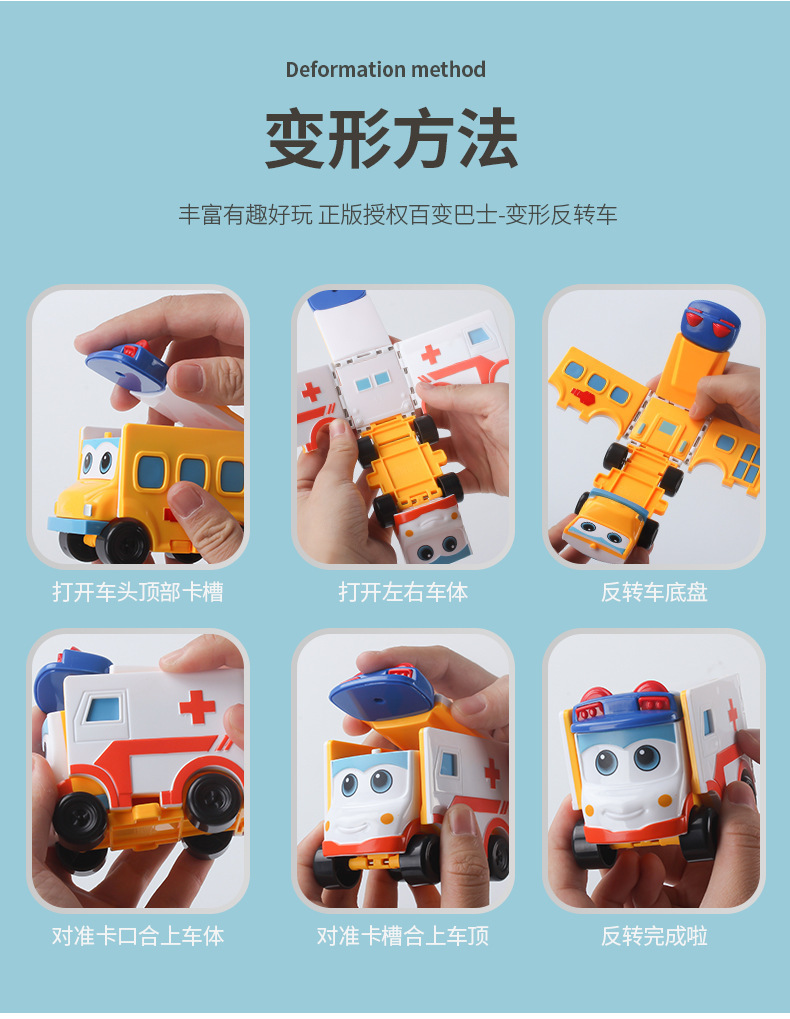 Deformation method

变形方法

丰富有趣好玩 正版授权百变巴士-变形反转车

打开车头顶部卡槽

打开左右车体

反转车底盘

对准卡口合上车体

对准卡槽合上车顶

反转完成啦