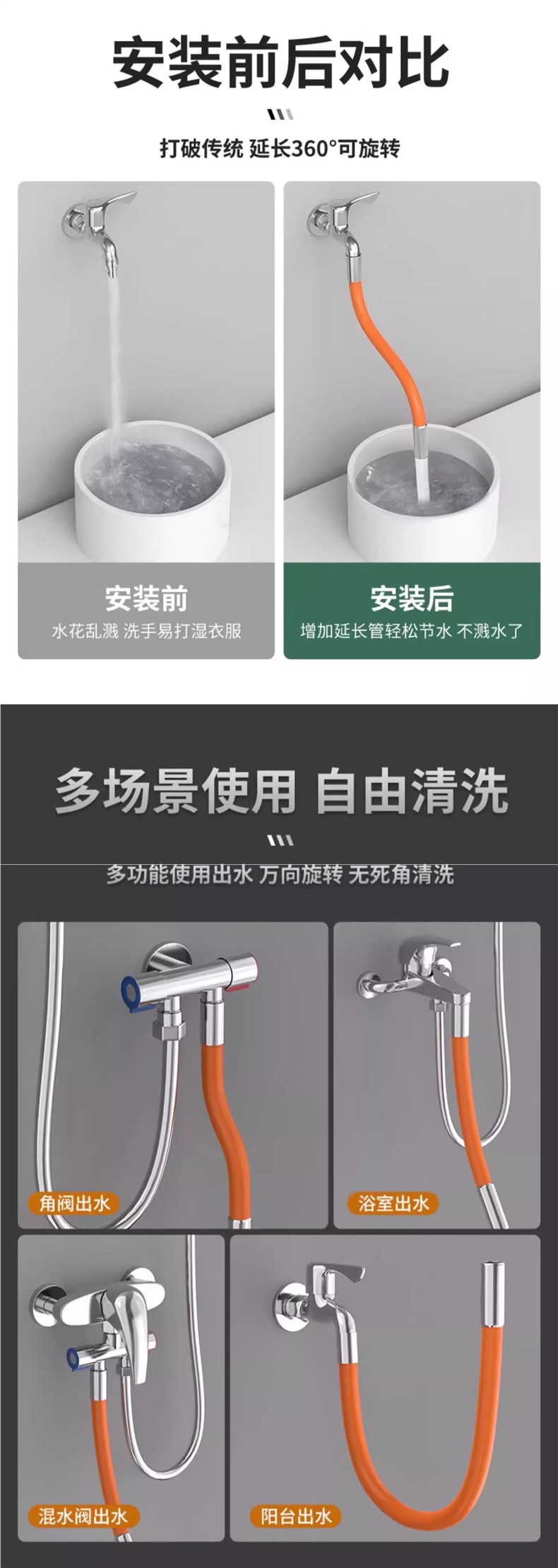 安装前后对比

打破传统 延长360°可旋转

安装前
水花乱溅 洗手易打湿衣服

安装后
增加延长管轻松节水 不溅水了

多场景使用 自由清洗

多功能使用出水 万向旋转 无死角清洗

角阀出水

浴室出水

混水阀出水

阳台出水