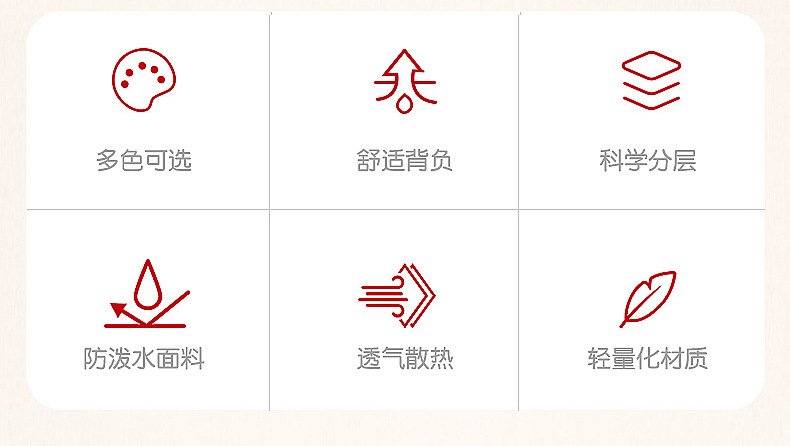 多色可选

舒适背负

科学分层

防泼水面料

透气散热

轻量化材质