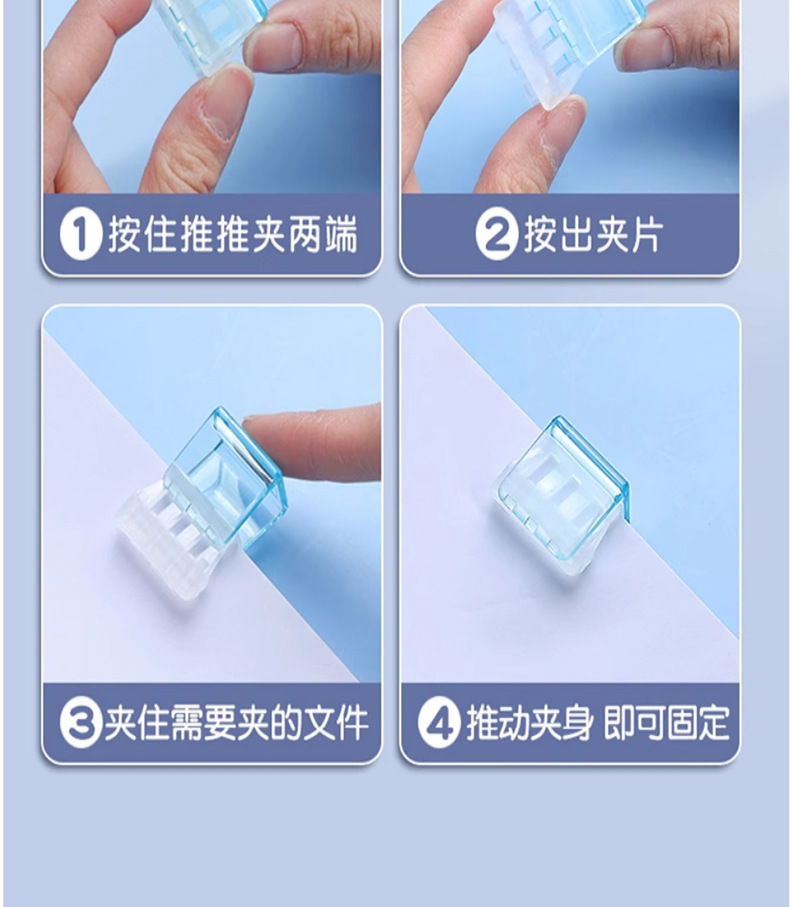 1 按住推推夹两端

2 按出夹片

3 夹住需要夹的文件

4 推动夹身 即可固定