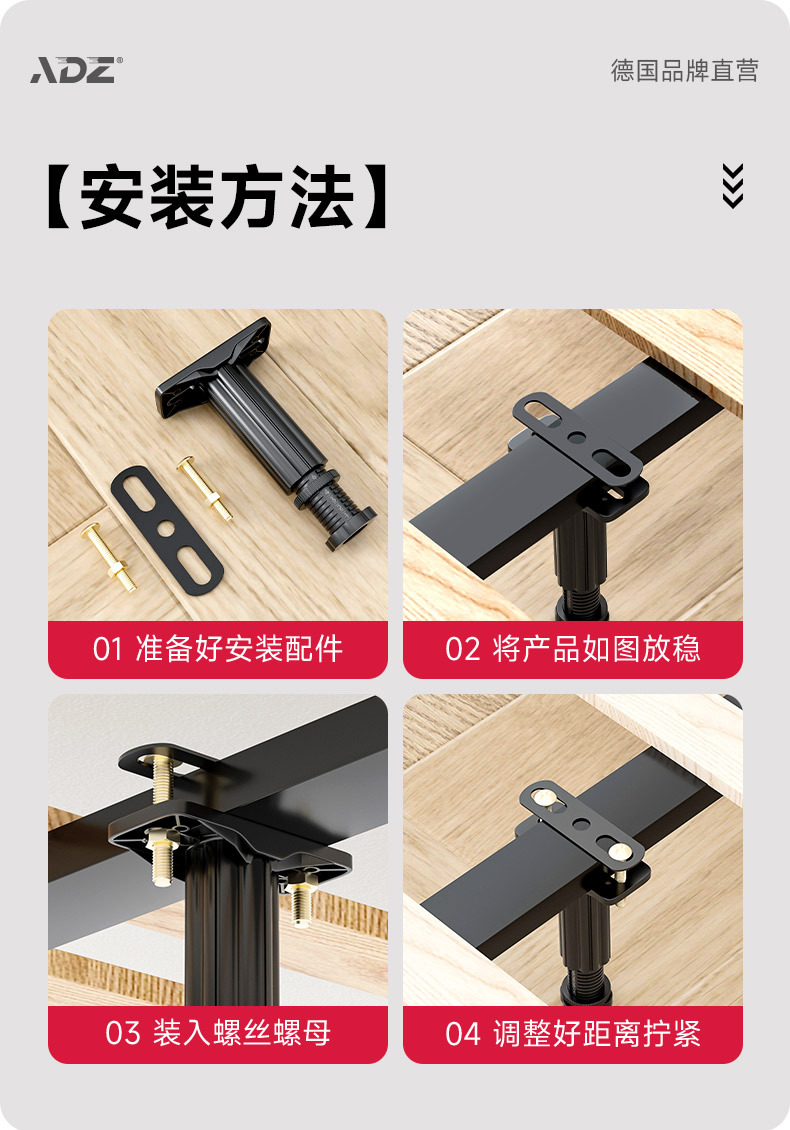 ADZ®

德国品牌直营

【安装方法】

01 准备好安装配件

02 将产品如图放稳

03 装入螺丝螺母

04 调整好距离拧紧