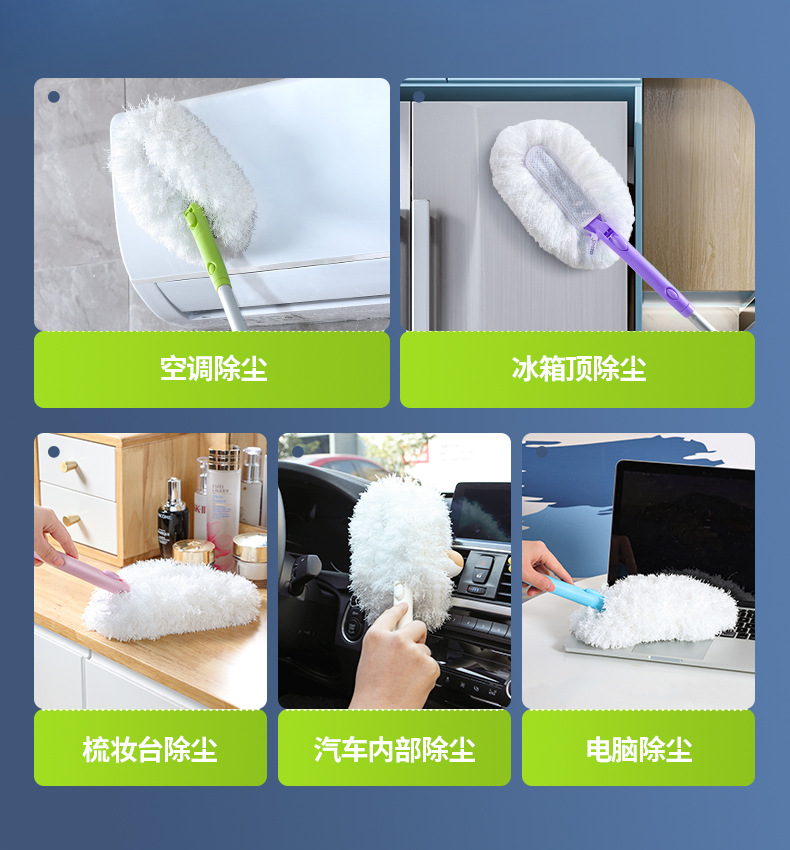 空调除尘

冰箱顶除尘

梳妆台除尘

汽车内部除尘

电脑除尘