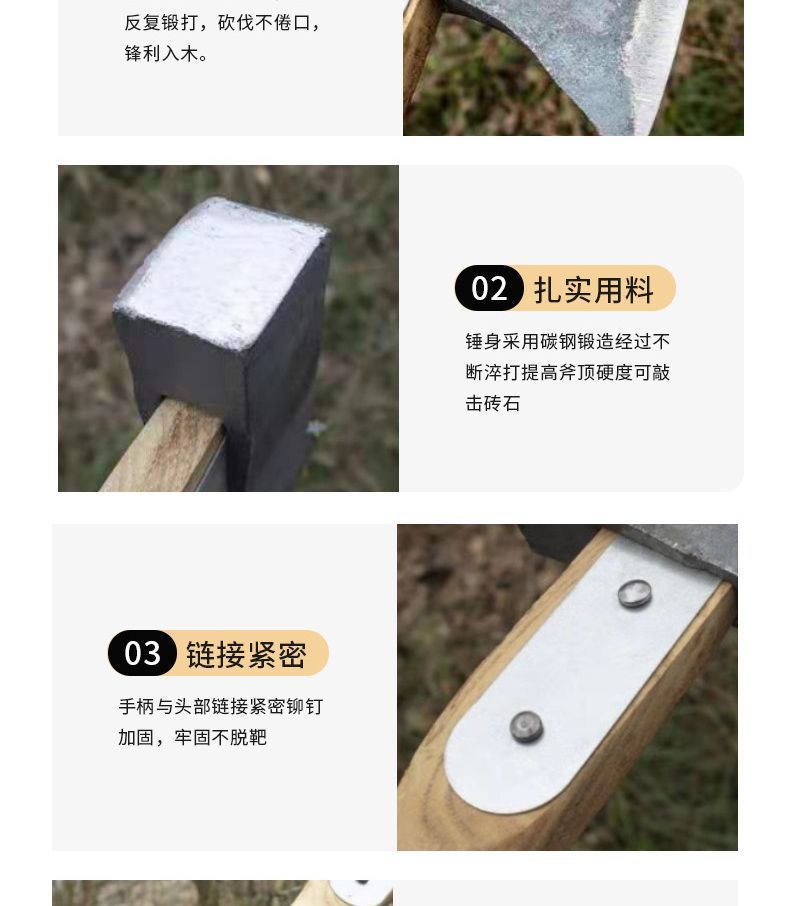 反复锻打，砍伐不倦口，锋利入木。

02 扎实用料

锤身采用碳钢锻造经过不断淬打提高斧顶硬度可敲击砖石

03 链接紧密

手柄与头部链接紧密铆钉加固，牢固不脱靶