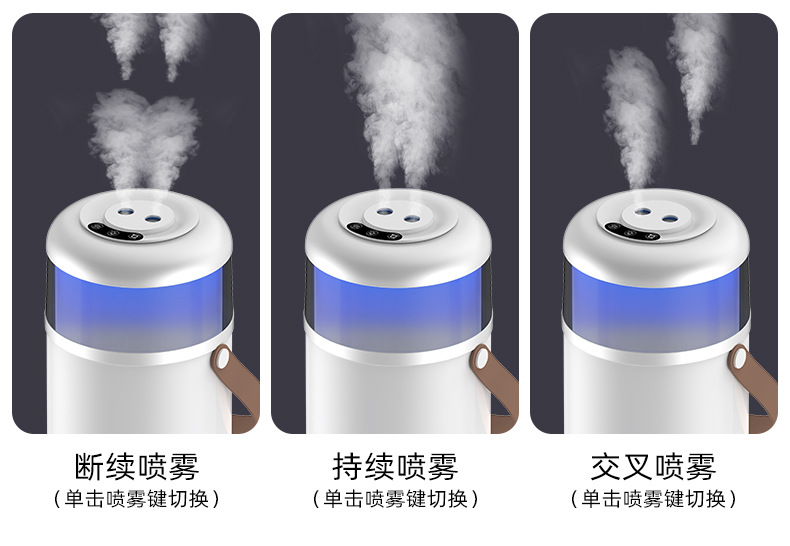 断续喷雾
（单击喷雾键切换）

持续喷雾
（单击喷雾键切换）

交叉喷雾
（单击喷雾键切换）