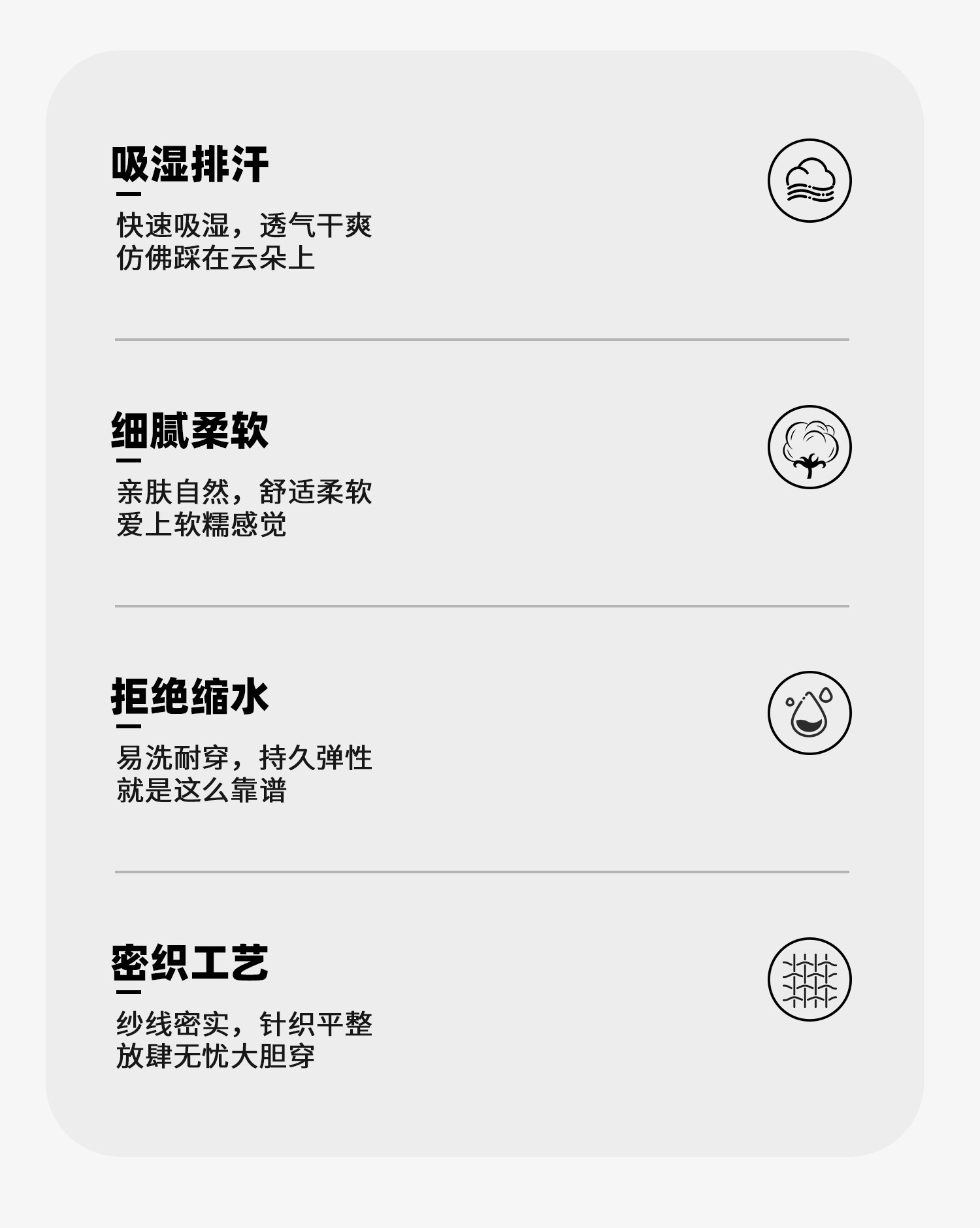 吸湿排汗

快速吸湿，透气干爽
仿佛踩在云朵上

细腻柔软

亲肤自然，舒适柔软
爱上软糯感觉

拒绝缩水

易洗耐穿，持久弹性
就是这么靠谱

密织工艺

纱线密实，针织平整
放肆无忧大胆穿