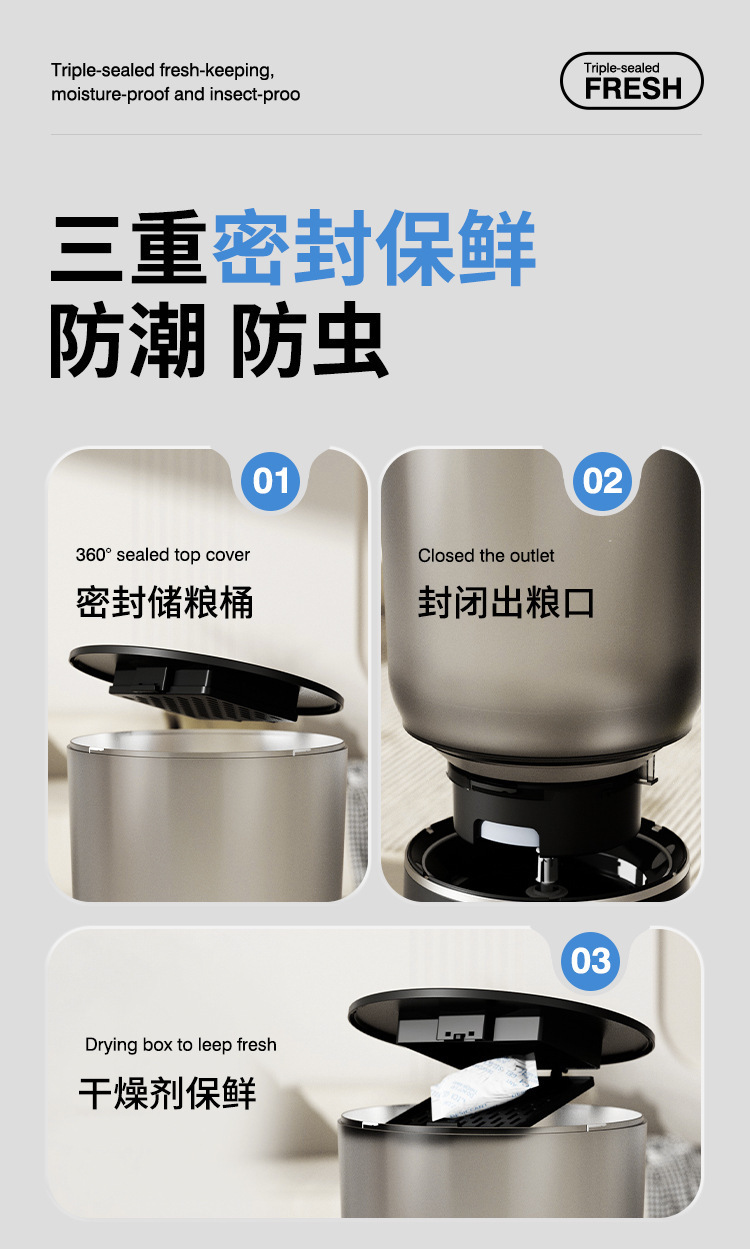 Triple-sealed fresh-keeping, moisture-proof and insect-proo

Triple-sealed
FRESH

三重密封保鲜
防潮 防虫

01
360° sealed top cover
密封储粮桶

02
Closed the outlet
封闭出粮口

03
Drying box to leep fresh
干燥剂保鲜