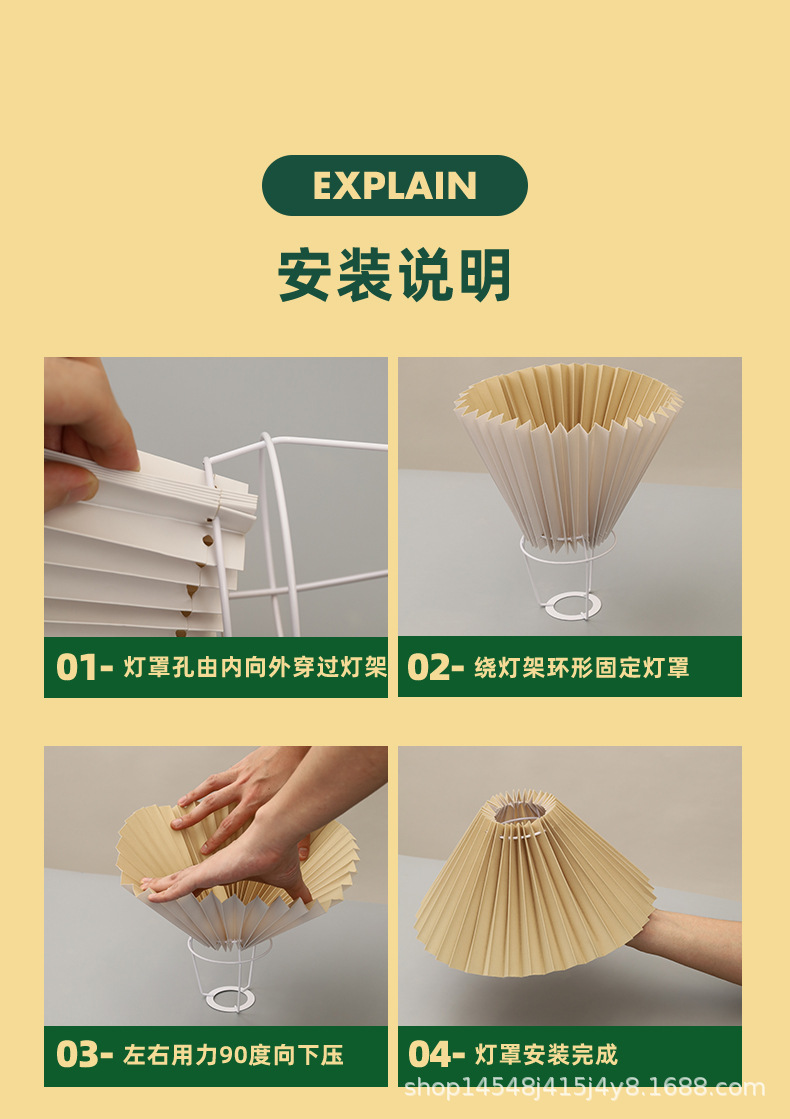 EXPLAIN

安装说明

01- 灯罩孔由内向外穿过灯架

02- 绕灯架环形固定灯罩

03- 左右用力90度向下压

04- 灯罩安装完成

shop14548j415j4y8.1688.com