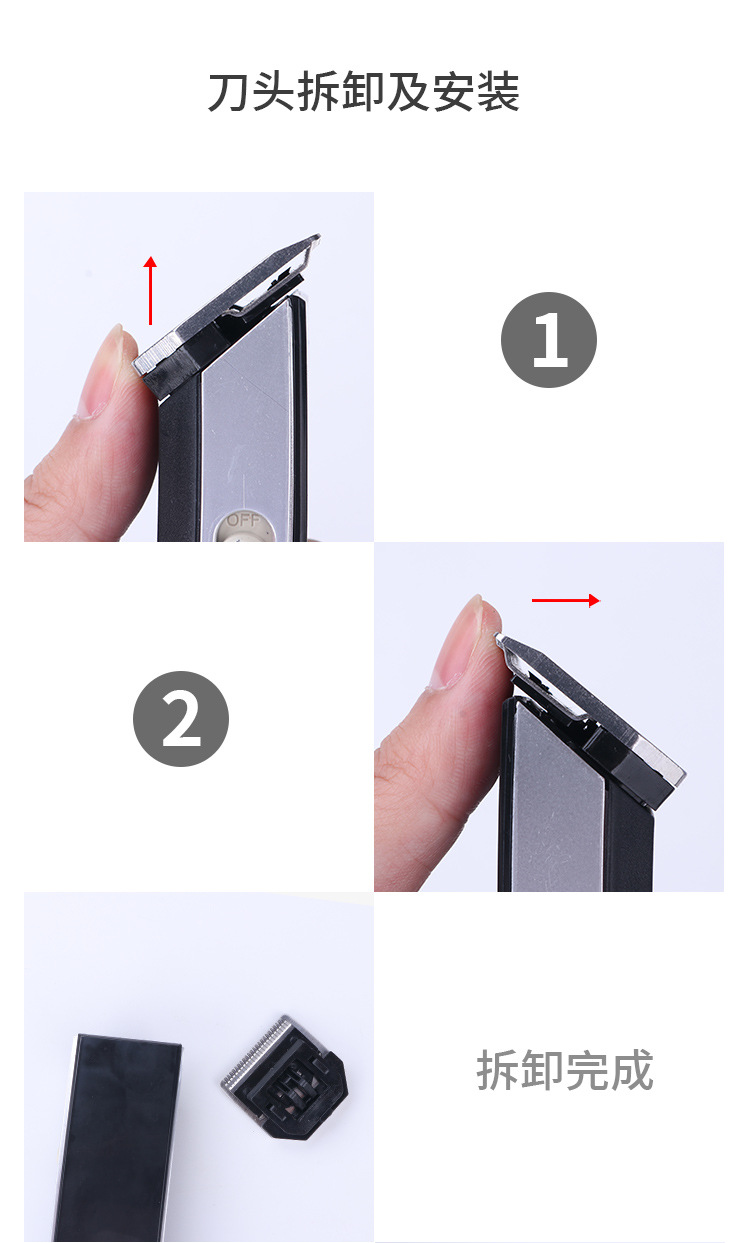 刀头拆卸及安装

OFF

1

2

拆卸完成