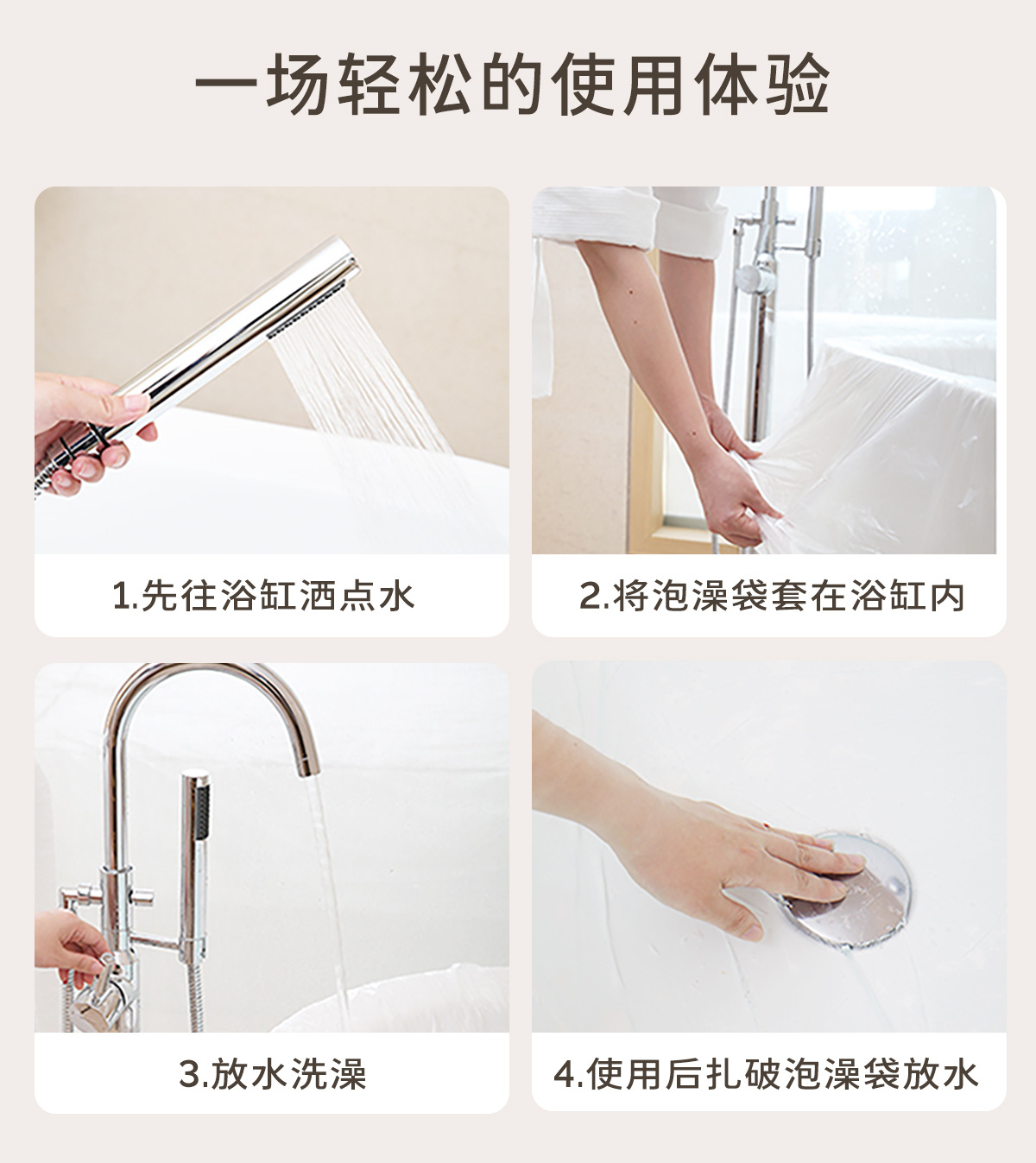 一场轻松的使用体验

1.先往浴缸洒点水

2.将泡澡袋套在浴缸内

3.放水洗澡

4.使用后扎破泡澡袋放水