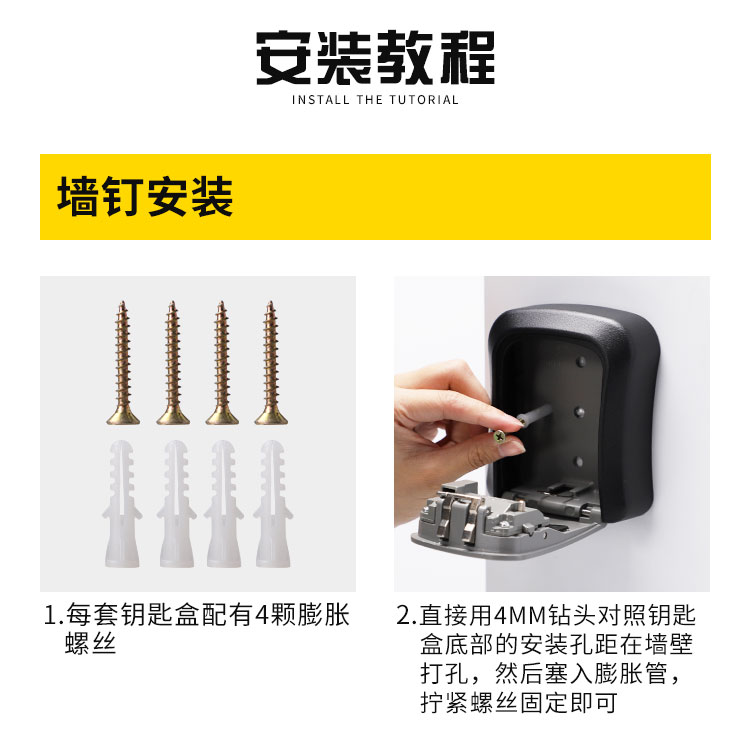 安装教程
INSTALL THE TUTORIAL

墙钉安装

1.每套钥匙盒配有4颗膨胀螺丝

2.直接用4MM钻头对照钥匙盒底部的安装孔距在墙壁打孔，然后塞入膨胀管，拧紧螺丝固定即可