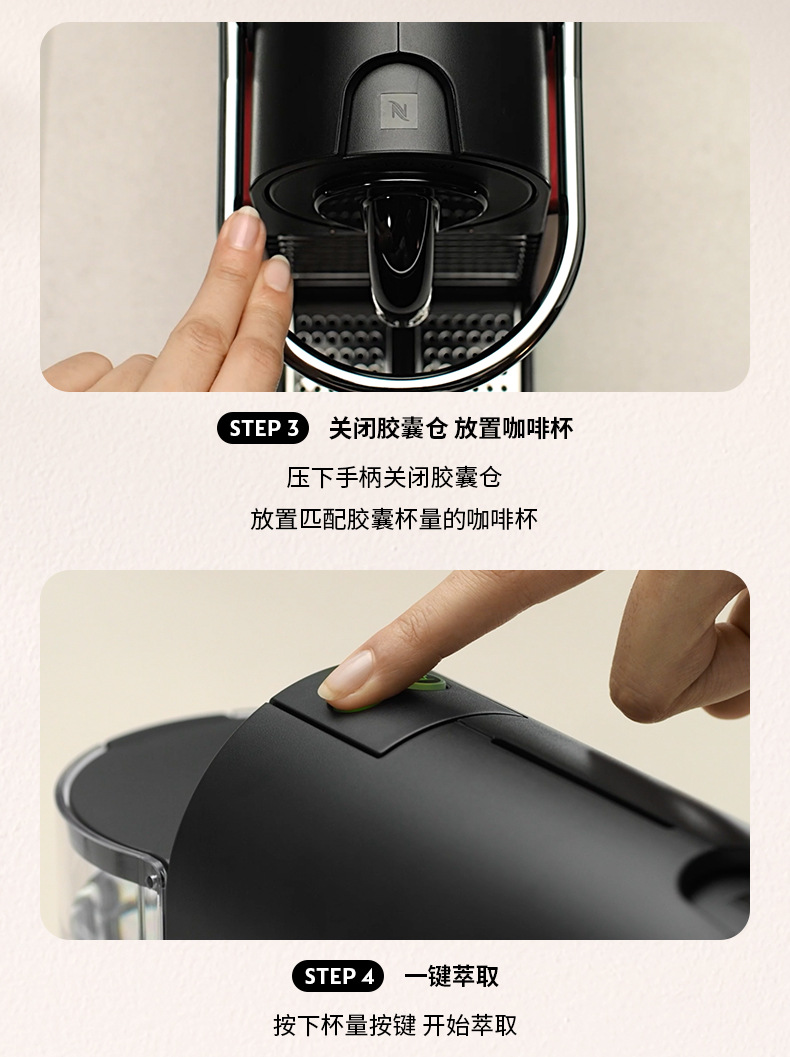 N

STEP 3 关闭胶囊仓 放置咖啡杯

压下手柄关闭胶囊仓
放置匹配胶囊杯量的咖啡杯

STEP 4 一键萃取

按下杯量按键 开始萃取