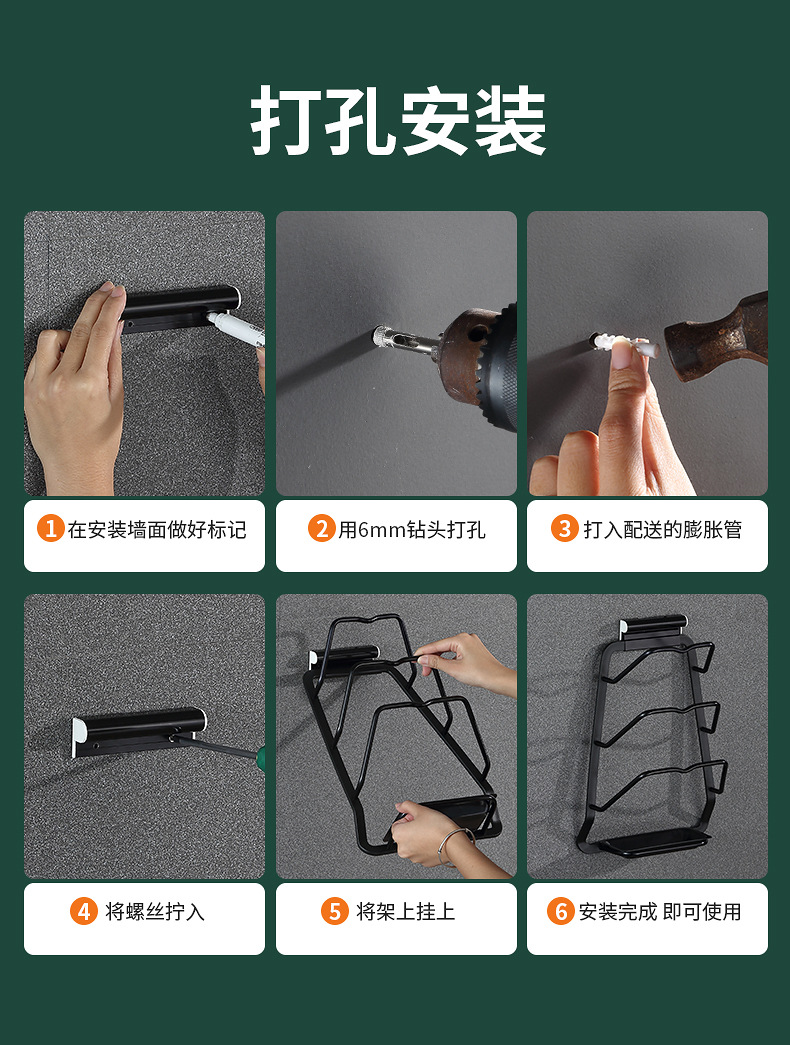 打孔安装

1 在安装墙面做好标记

2 用6mm钻头打孔

3 打入配送的膨胀管

4 将螺丝拧入

5 将架上挂上

6 安装完成 即可使用