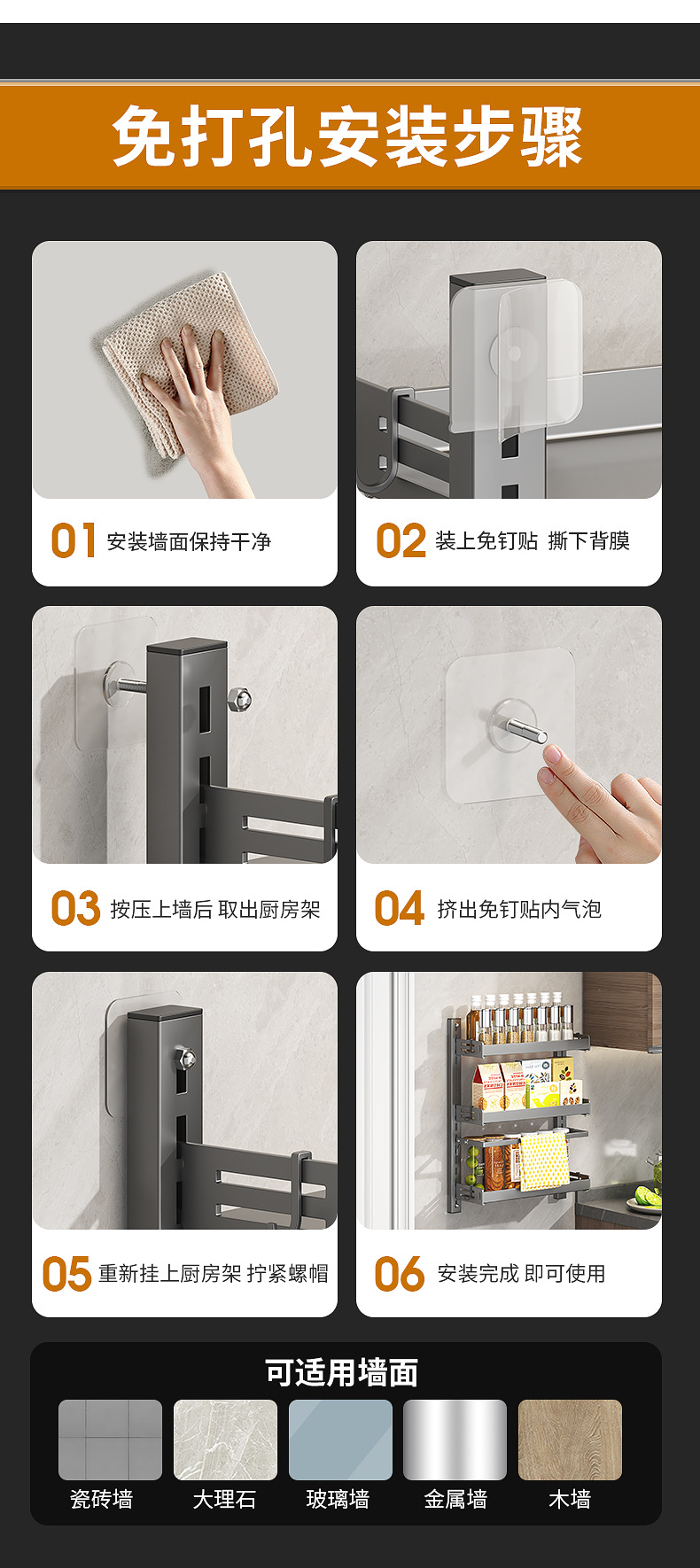 免打孔安装步骤

01 安装墙面保持干净

02 装上免钉贴 撕下背膜

03 按压上墙后 取出厨房架

04 挤出免钉贴内气泡

05 重新挂上厨房架 拧紧螺帽

06 安装完成 即可使用

可适用墙面

瓷砖墙
大理石
玻璃墙
金属墙
木墙