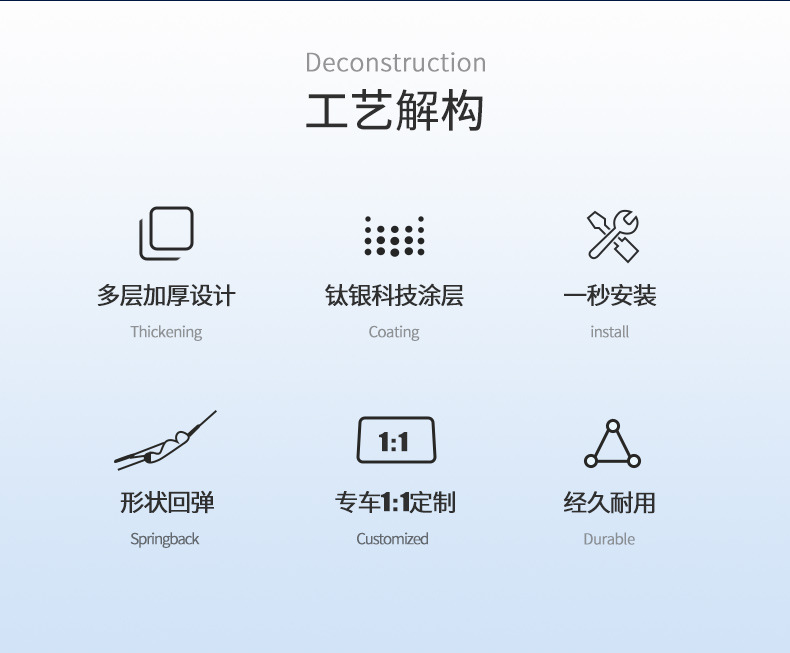 Deconstruction
工艺解构

多层加厚设计
Thickening

钛银科技涂层
Coating

一秒安装
install

形状回弹
Springback

1:1

专车1:1定制
Customized

经久耐用
Durable