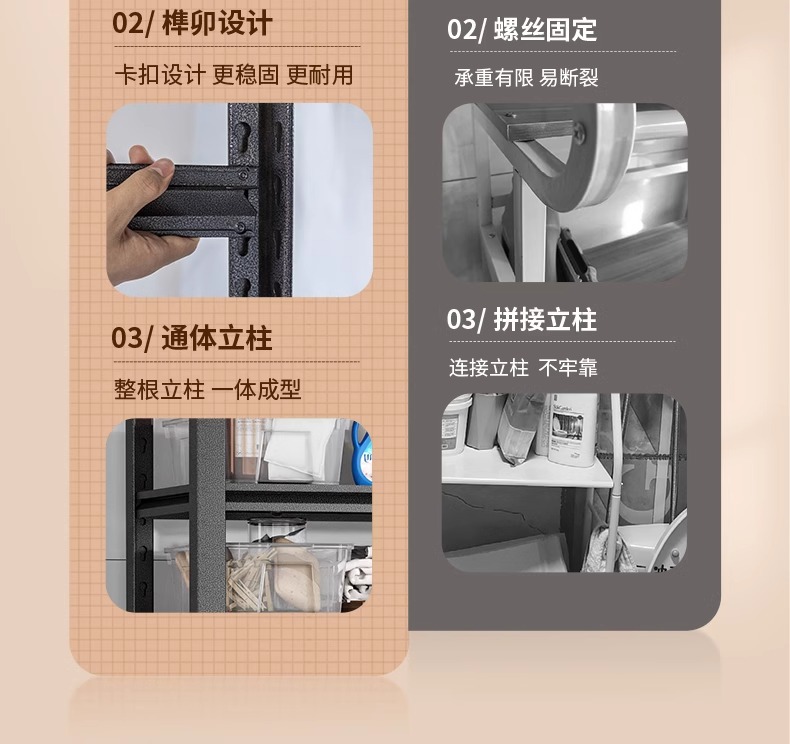 02/ 榫卯设计

卡扣设计 更稳固 更耐用

03/ 通体立柱

整根立柱 一体成型

02/ 螺丝固定

承重有限 易断裂

03/ 拼接立柱

连接立柱 不牢靠