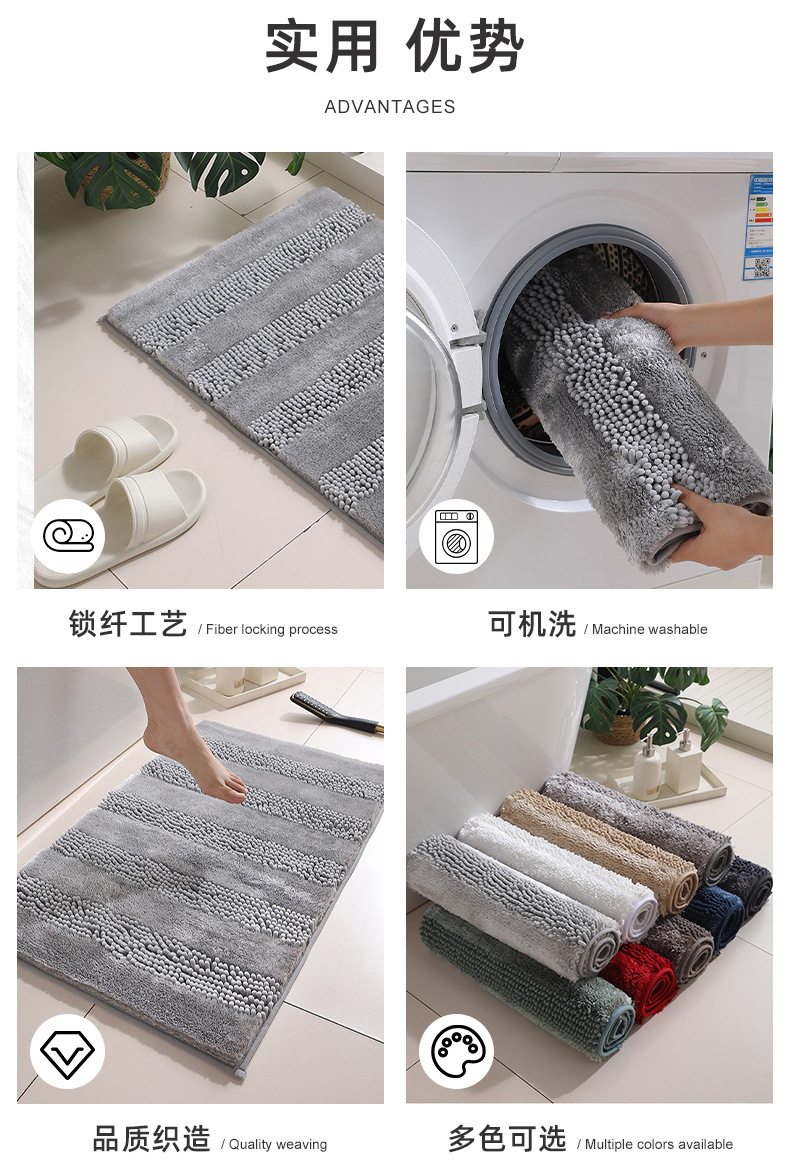 实用 优势

ADVANTAGES

锁纤工艺 / Fiber locking process

可机洗 / Machine washable

品质织造 / Quality weaving

多色可选 / Multiple colors available