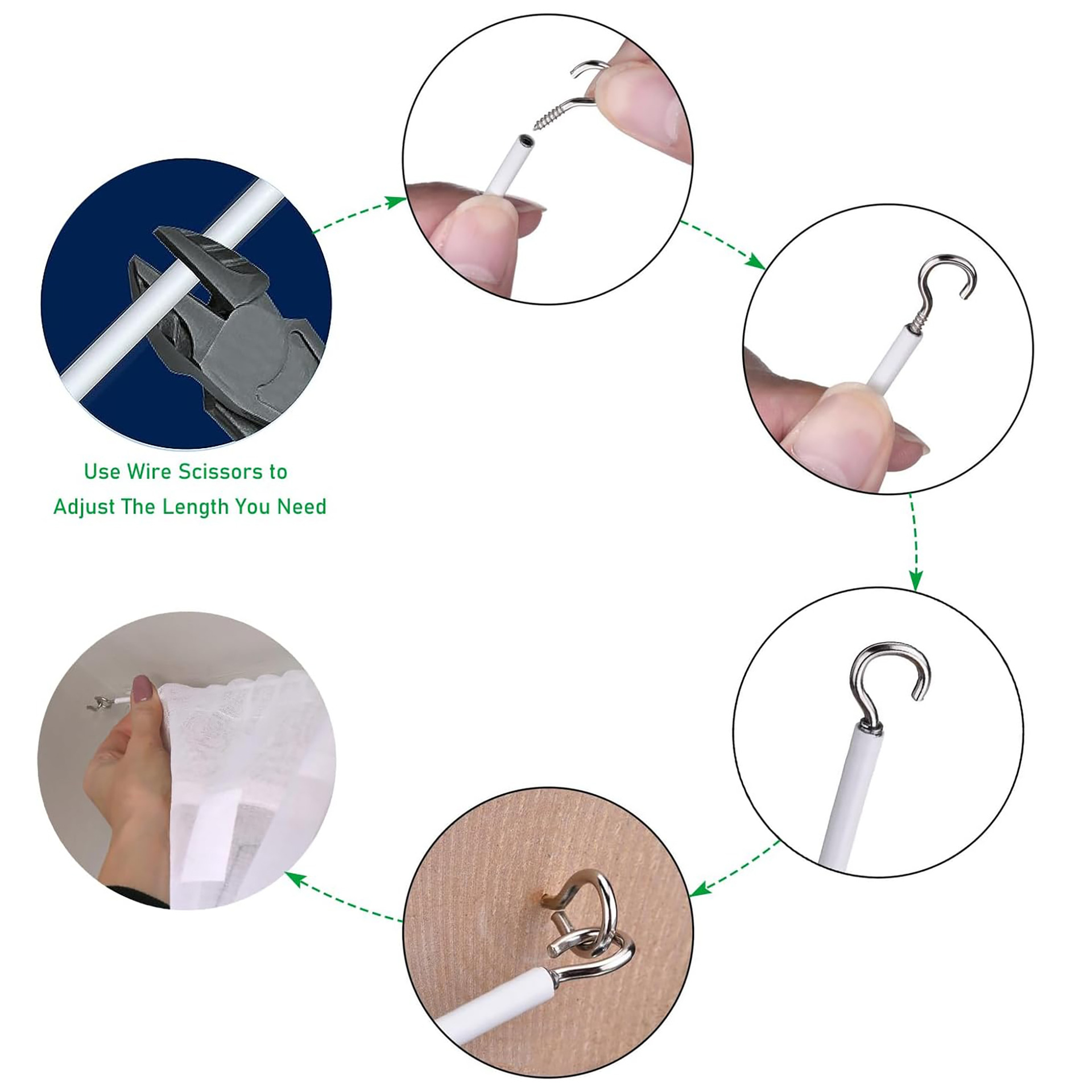 Use Wire Scissors to
Adjust The Length You Need