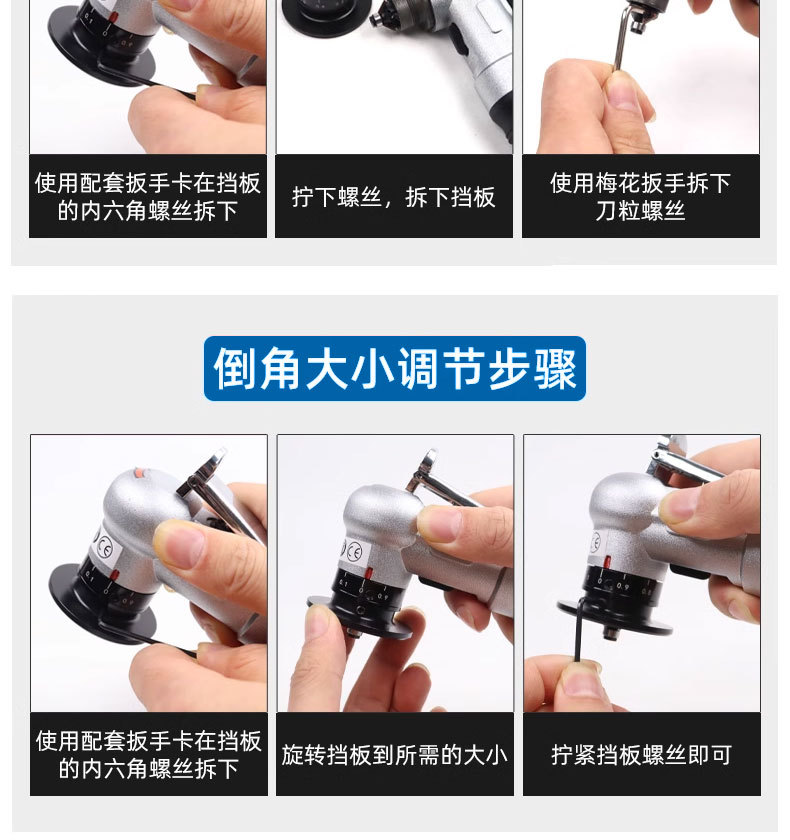 使用配套扳手卡在挡板的内六角螺丝拆下

拧下螺丝，拆下挡板

使用梅花扳手拆下刀粒螺丝

倒角大小调节步骤

使用配套扳手卡在挡板的内六角螺丝拆下

旋转挡板到所需的大小

拧紧挡板螺丝即可