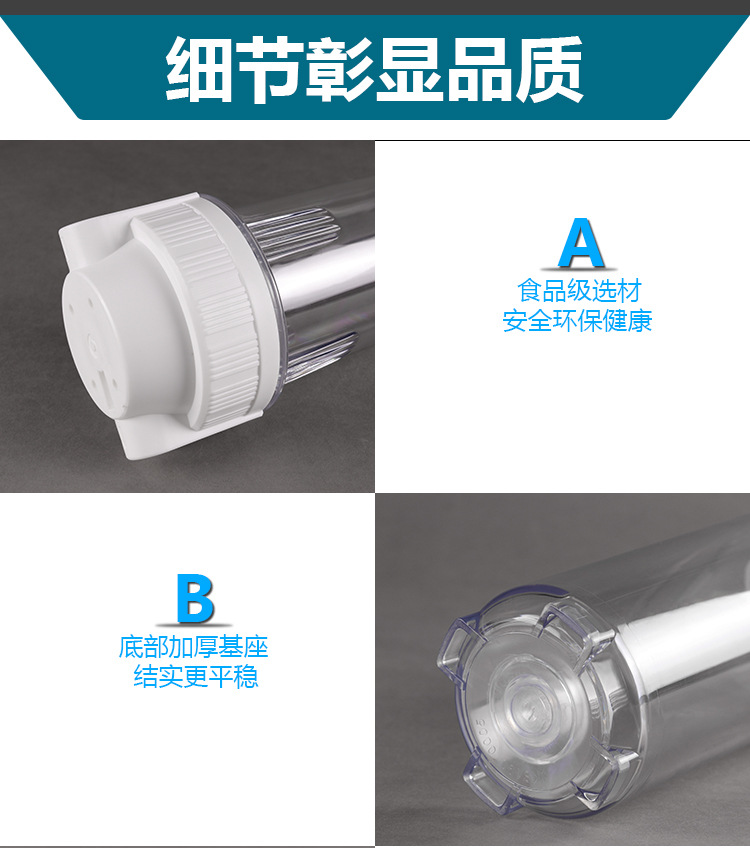 细节彰显品质

A
食品级选材
安全环保健康

B
底部加厚基座
结实更平稳