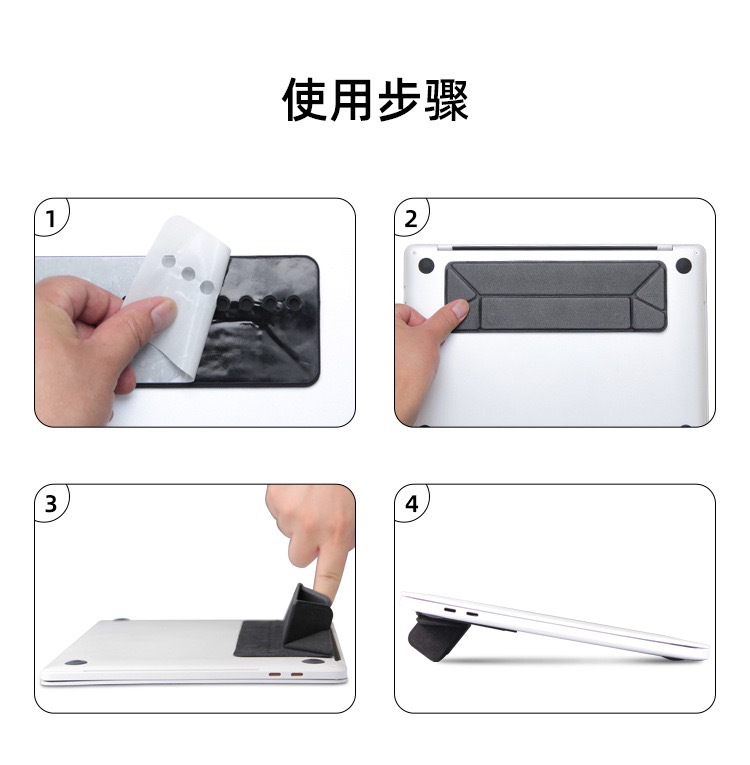 使用步骤

1

2

3

4