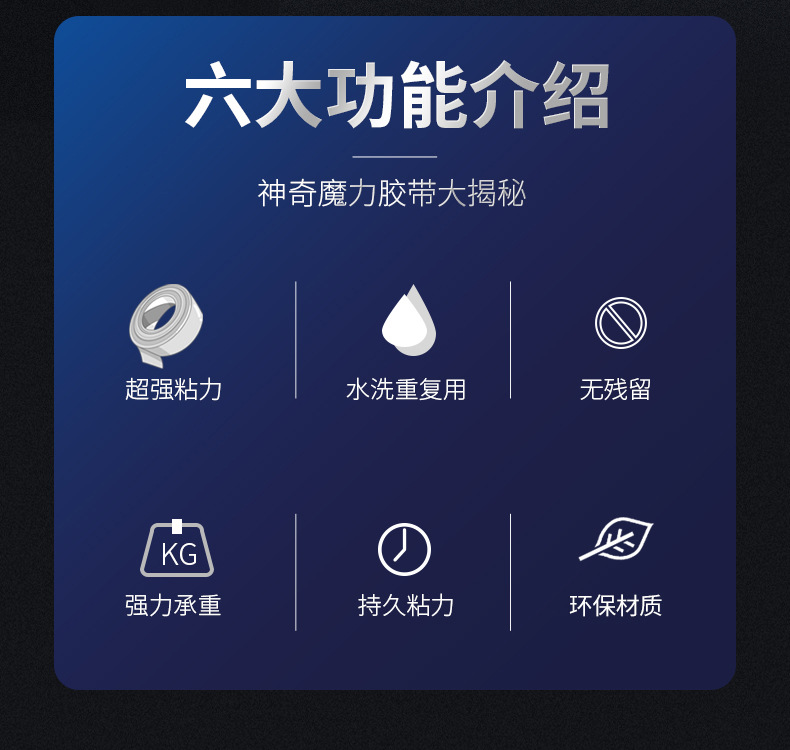 六大功能介绍

神奇魔力胶带大揭秘

超强粘力

水洗重复用

无残留

KG

强力承重

持久粘力

环保材质