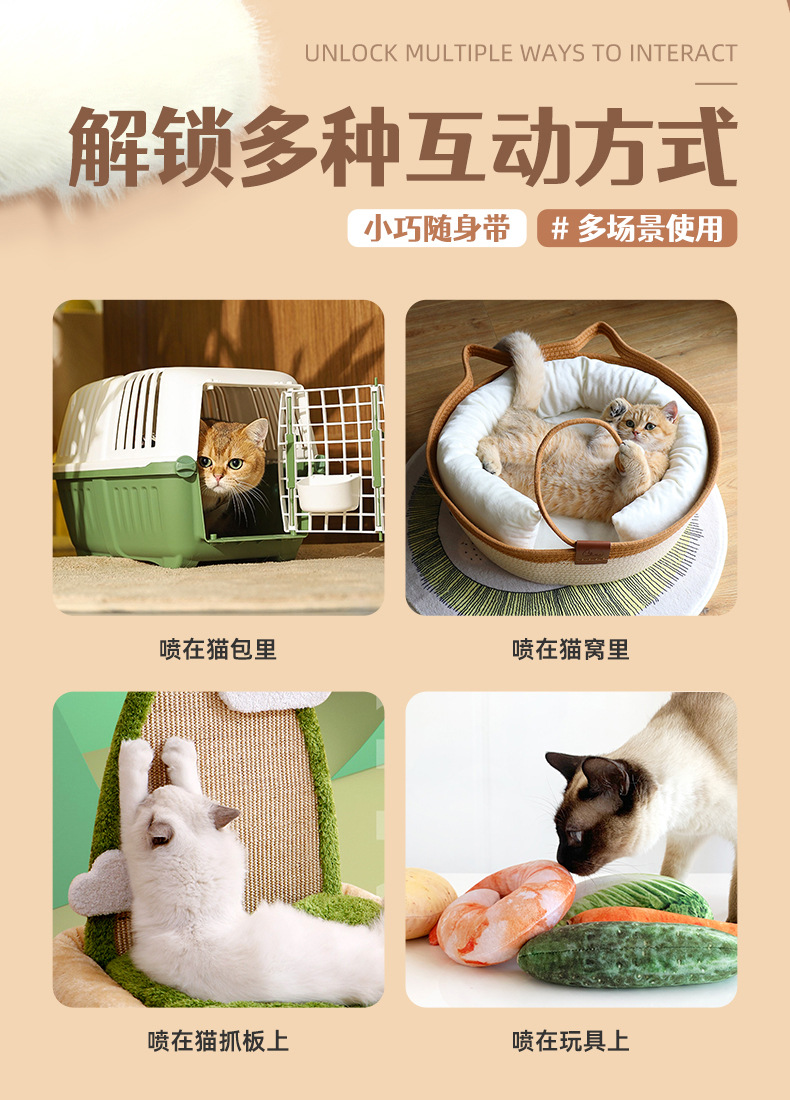 UNLOCK MULTIPLE WAYS TO INTERACT

解锁多种互动方式

小巧随身带

# 多场景使用

喷在猫包里

喷在猫窝里

喷在猫抓板上

喷在玩具上